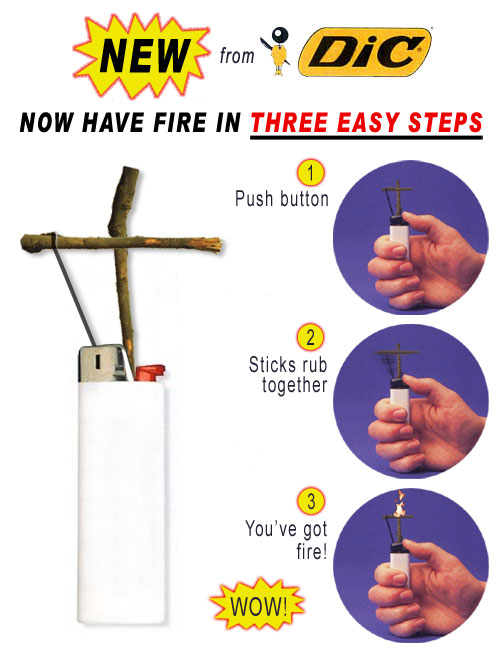 NEW from DiC

NOW HAVE FIRE IN THREE EASY STEPS

1
Push button

2
Sticks rub together

3
You've got fire!

WOW!