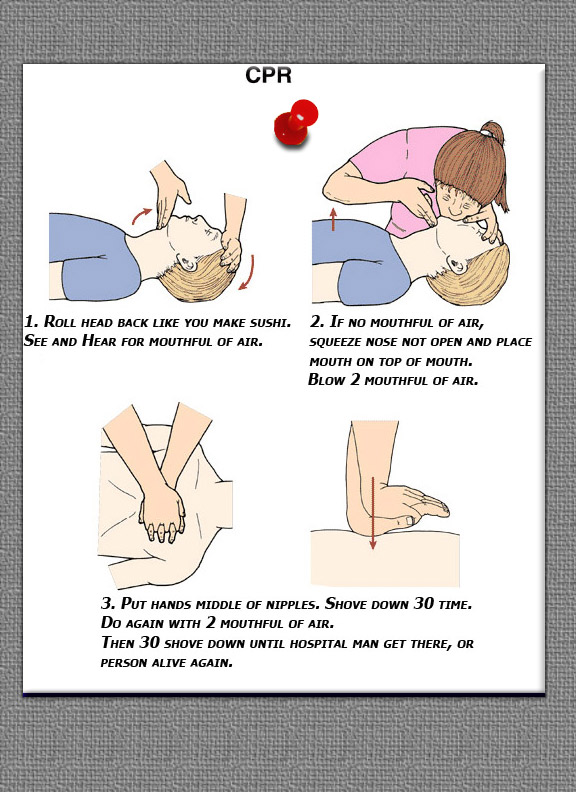 CPR

1. Roll head back like you make sushi. See and Hear for mouthful of air.

2. If no mouthful of air, squeeze nose not open and place mouth on top of mouth. Blow 2 mouthful of air.

3. Put hands middle of nipples. Shove down 30 time. Do again with 2 mouthful of air. Then 30 shove down until hospital man get there, or person alive again.