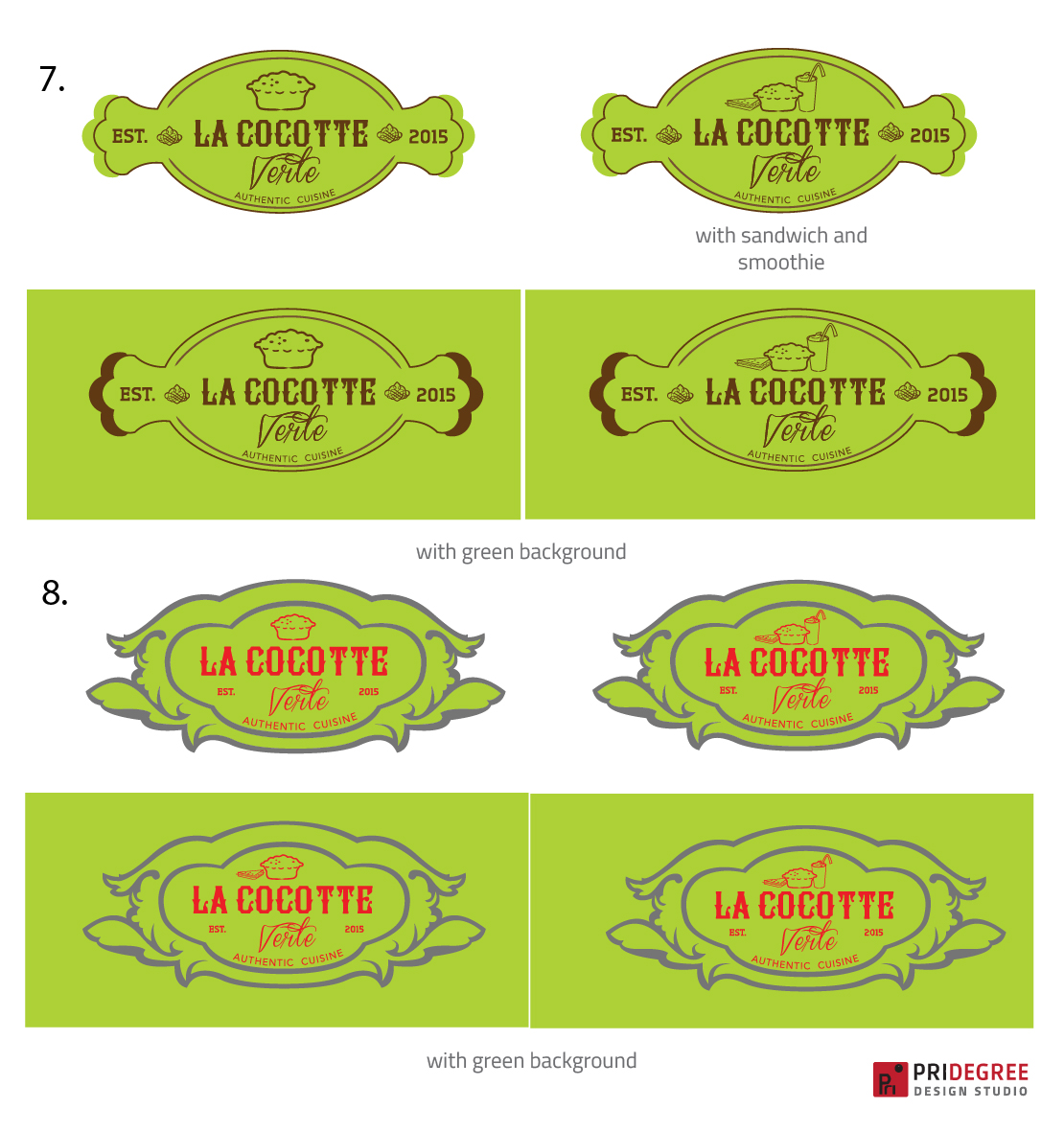 7.

EST. LA COCOTTE 2015
Verte
AUTHENTIC CUISINE

EST. LA COCOTTE 2015
Verte
AUTHENTIC CUISINE

with sandwich and smoothie

EST. LA COCOTTE 2015
Verte
AUTHENTIC CUISINE

EST. LA COCOTTE 2015
Verte
AUTHENTIC CUISINE

with green background

8.

LA COCOTTE
EST. Verte 2015
AUTHENTIC CUISINE

LA COCOTTE
EST. Verte 2015
AUTHENTIC CUISINE

LA COCOTTE
EST. Verte 2015
AUTHENTIC CUISINE

LA COCOTTE
EST. Verte 2015
AUTHENTIC CUISINE

with green background

PRIDEGREE
DESIGN STUDIO