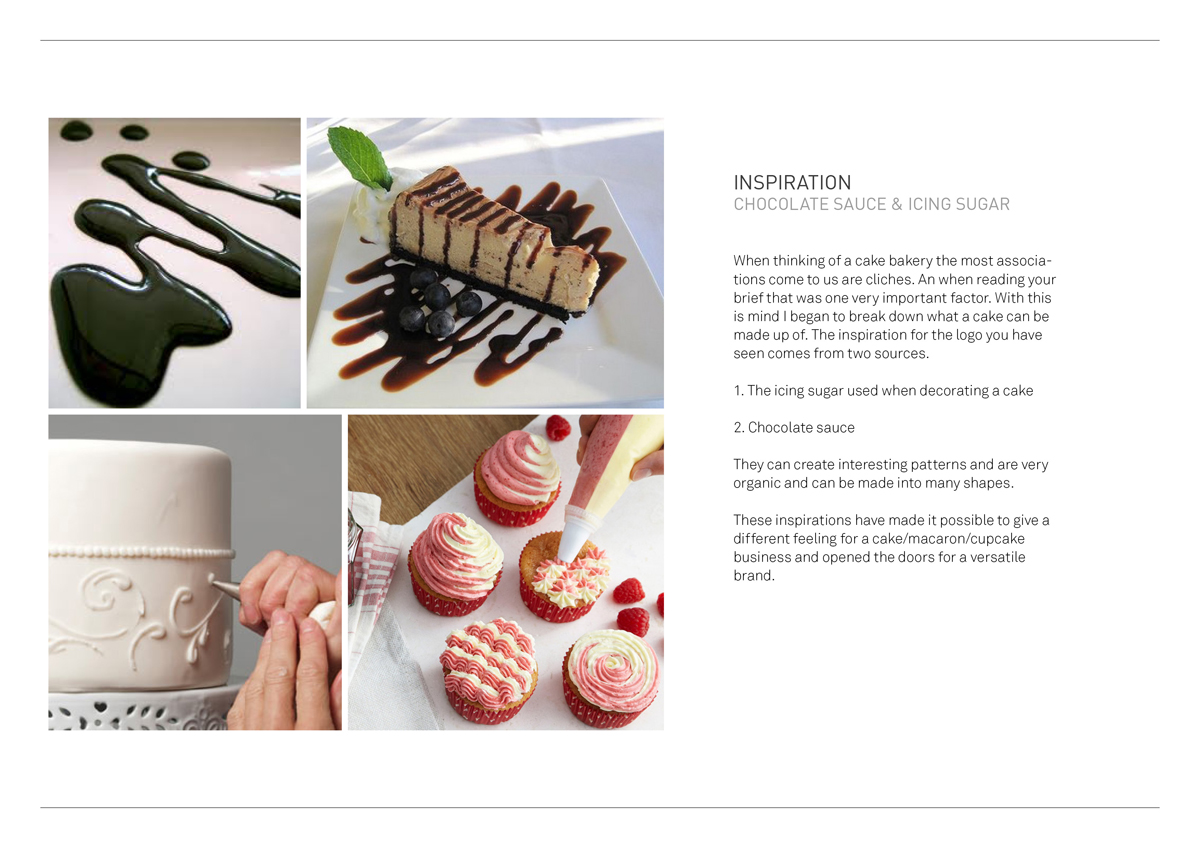 INSPIRATION
CHOCOLATE SAUCE & ICING SUGAR

When thinking of a cake bakery the most associations come to us are cliches. An when reading your brief that was one very important factor. With this is mind I began to break down what a cake can be made up of. The inspiration for the logo you have seen comes from two sources.

1. The icing sugar used when decorating a cake

2. Chocolate sauce

They can create interesting patterns and are very organic and can be made into many shapes.

These inspirations have made it possible to give a different feeling for a cake/macaron/cupcake business and opened the doors for a versatile brand.