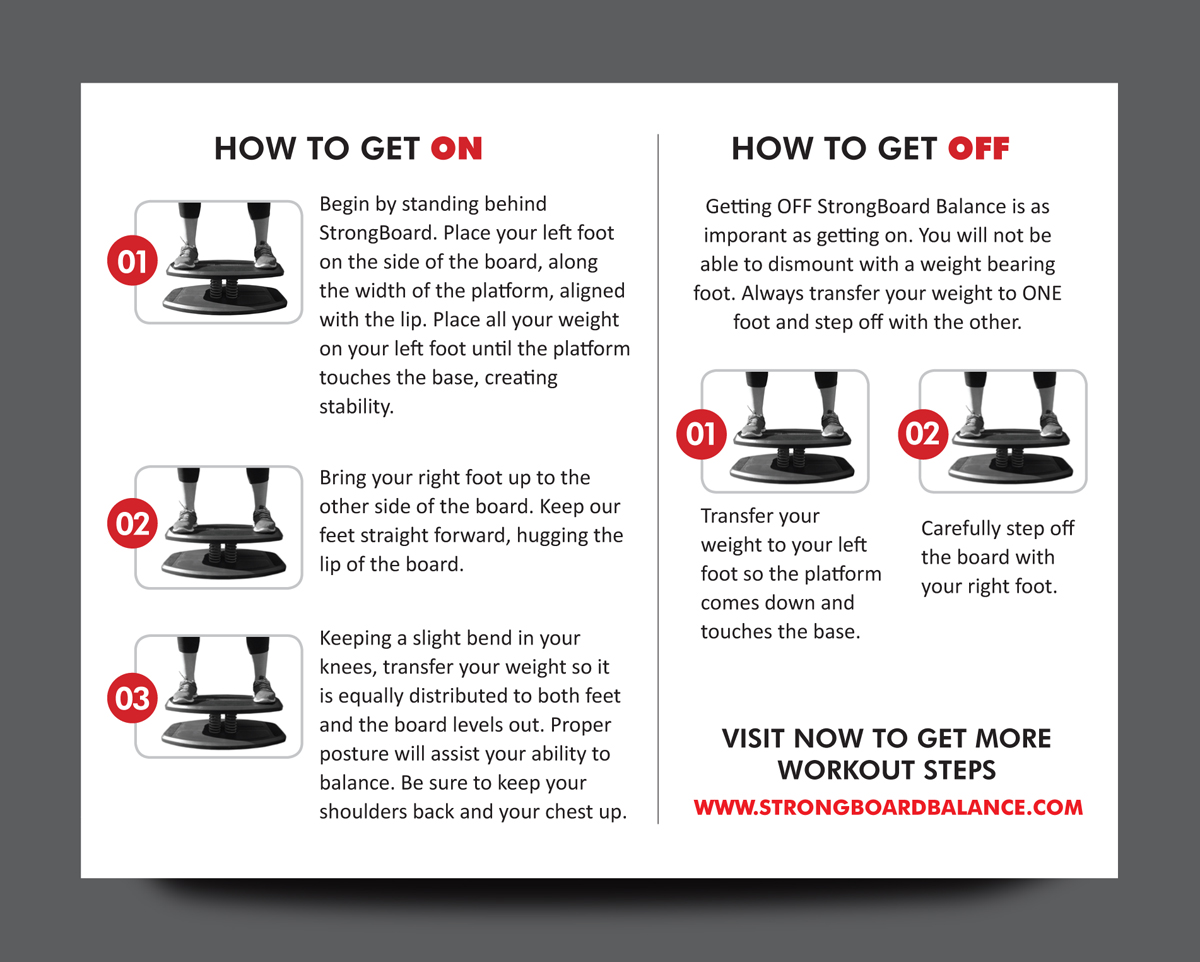 HOW TO GET ON

01

Begin by standing behind StrongBoard. Place your left foot on the side of the board, along the width of the platform, aligned with the lip. Place all your weight on your left foot until the platform touches the base, creating stability.

02

Bring your right foot up to the other side of the board. Keep our feet straight forward, hugging the lip of the board.

03

Keeping a slight bend in your knees, transfer your weight so it is equally distributed to both feet and the board levels out. Proper posture will assist your ability to balance. Be sure to keep your shoulders back and your chest up.

HOW TO GET OFF

Getting OFF StrongBoard Balance is as imporant as getting on. You will not be able to dismount with a weight bearing foot. Always transfer your weight to ONE foot and step off with the other.

01

Transfer your weight to your left foot so the platform comes down and touches the base.

02

Carefully step off the board with your right foot.

VISIT NOW TO GET MORE WORKOUT STEPS

WWW.STRONGBOARDBALANCE.COM