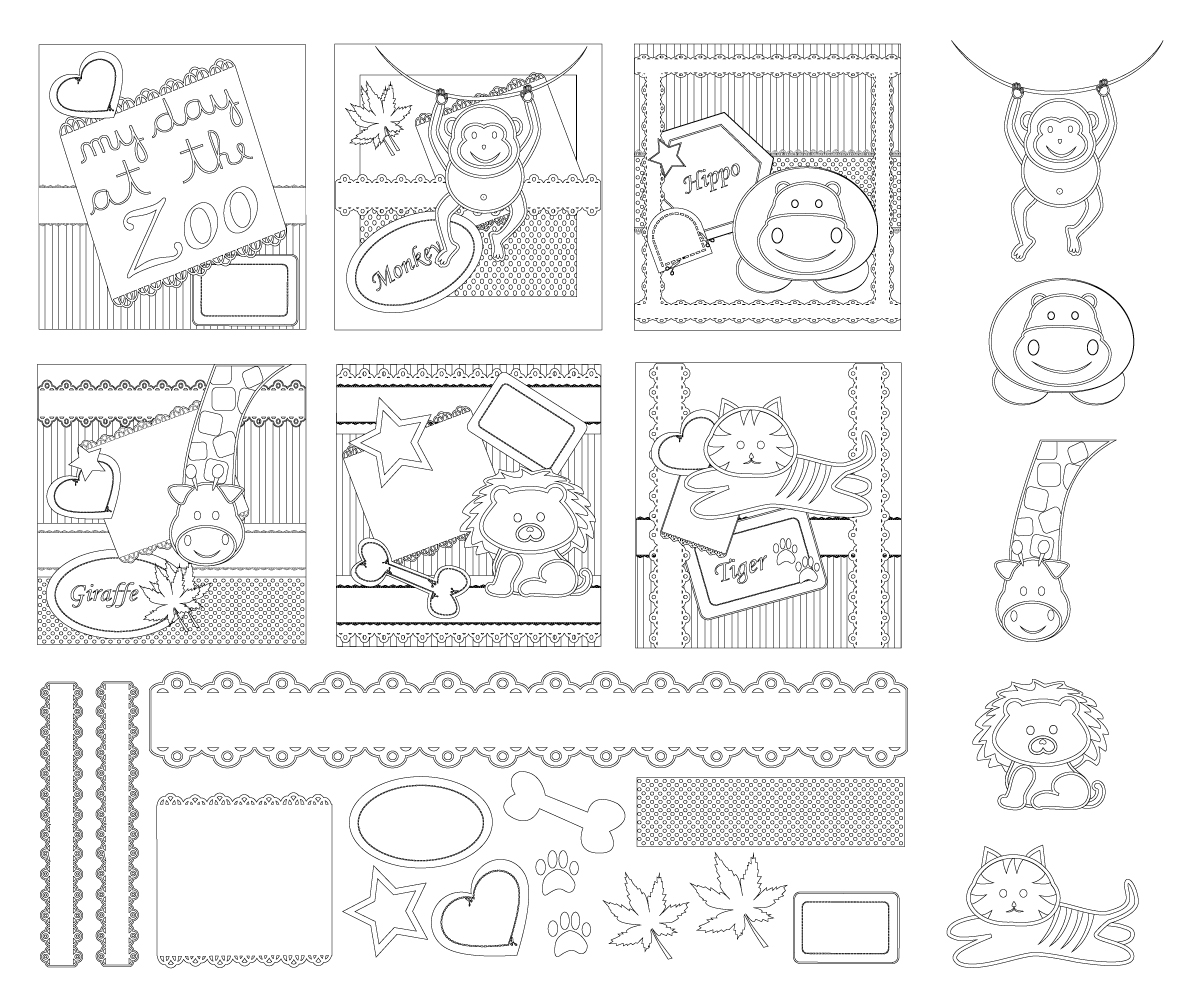 my day at the Zoo

Monkey

Hippo

Giraffe

Tiger