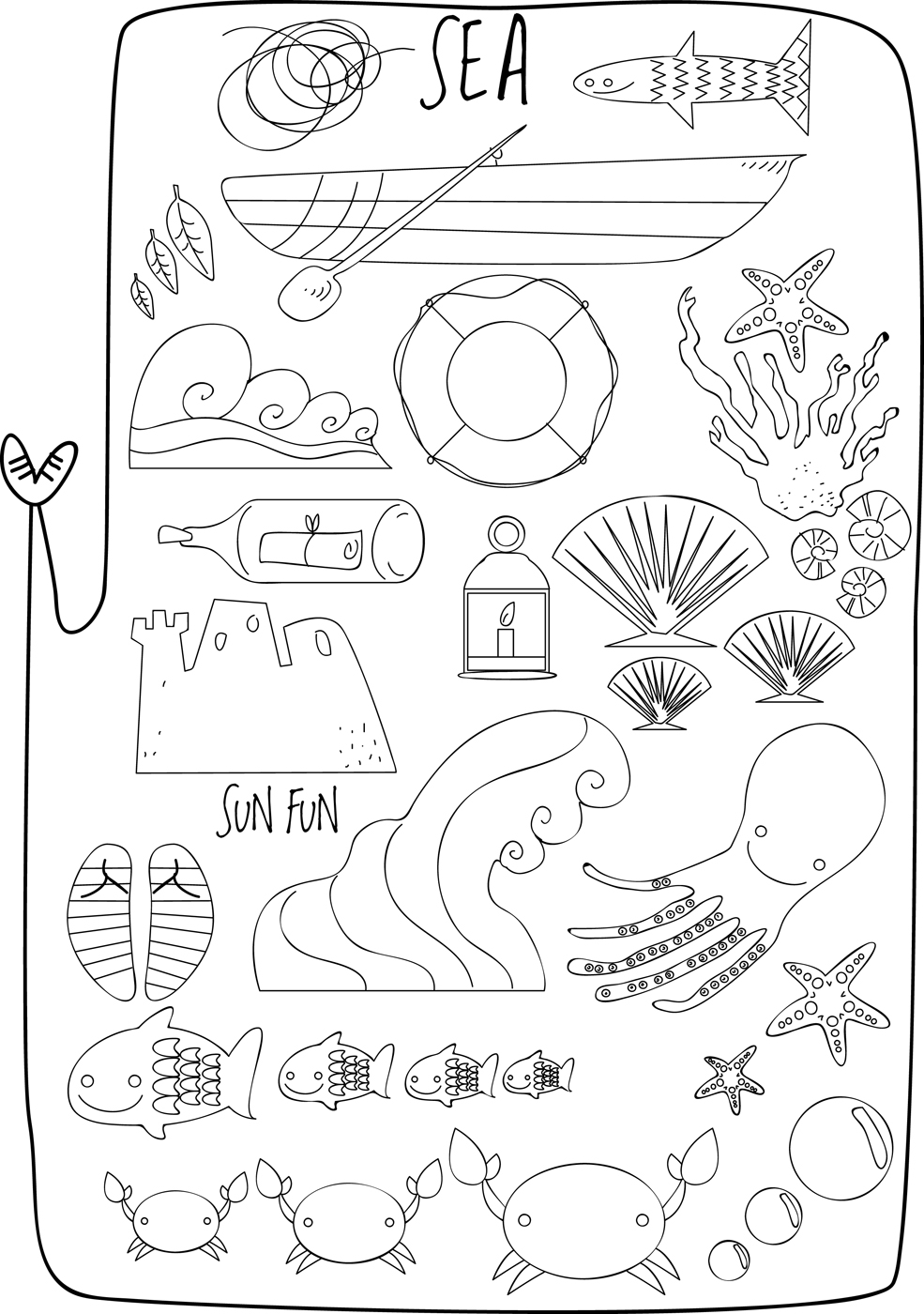 SEA

SUN FUN