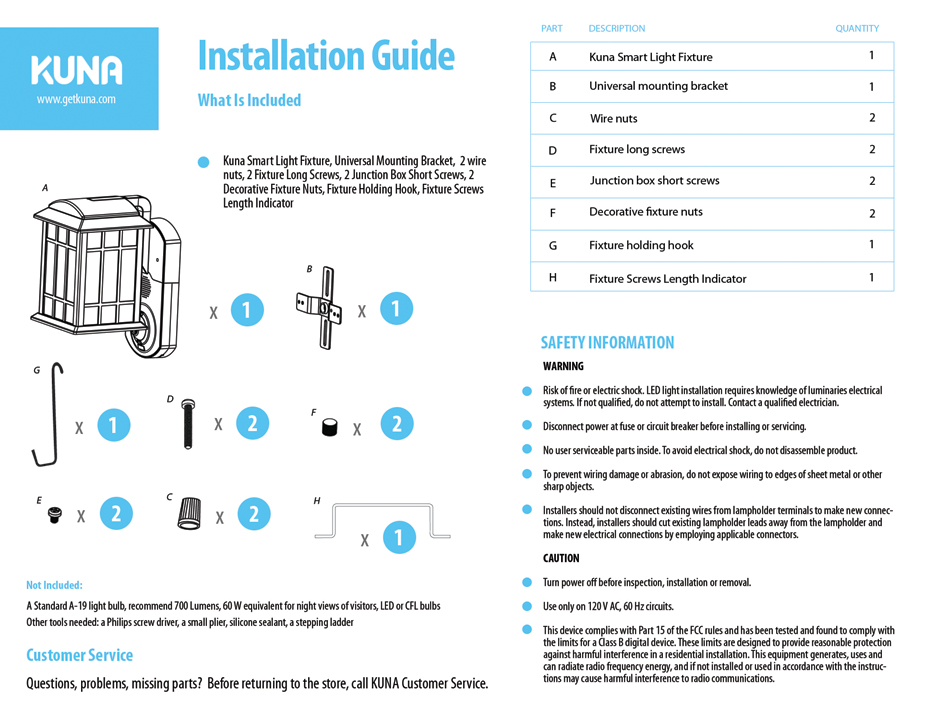 KUNA
www.getkuna.com

Installation Guide

What Is Included

Kuna Smart Light Fixture, Universal Mounting Bracket, 2 wire nuts, 2 Fixture Long Screws, 2 Junction Box Short Screws, 2 Decorative Fixture Nuts, Fixture Holding Hook, Fixture Screws Length Indicator

A
X 1
B
X 1
G
X 1
D
X 2
F
X 2
E
X 2
C
X 2
H
X 1

Not Included:
A Standard A-19 light bulb, recommend 700 Lumens, 60 W equivalent for night views of visitors, LED or CFL bulbs
Other tools needed: a Philips screw driver, a small plier, silicone sealant, a stepping ladder

Customer Service

Questions, problems, missing parts? Before returning to the store, call KUNA Customer Service.

| PART | DESCRIPTION | QUANTITY |
|---|---|---|
| A | Kuna Smart Light Fixture | 1 |
| B | Universal mounting bracket | 1 |
| C | Wire nuts | 2 |
| D | Fixture long screws | 2 |
| E | Junction box short screws | 2 |
| F | Decorative fixture nuts | 2 |
| G | Fixture holding hook | 1 |
| H | Fixture Screws Length Indicator | 1 |

SAFETY INFORMATION

WARNING

Risk of fire or electric shock. LED light installation requires knowledge of luminaries electrical systems. If not qualified, do not attempt to install. Contact a qualified electrician.

Disconnect power at fuse or circuit breaker before installing or servicing.

No user serviceable parts inside. To avoid electrical shock, do not disassemble product.

To prevent wiring damage or abrasion, do not expose wiring to edges of sheet metal or other sharp objects.

Installers should not disconnect existing wires from lampholder terminals to make new connections. Instead, installers should cut existing lampholder leads away from the lampholder and make new electrical connections by employing applicable connectors.

CAUTION

Turn power off before inspection, installation or removal.

Use only on 120 V AC, 60 Hz circuits.

This device complies with Part 15 of the FCC rules and has been tested and found to comply with the limits for a Class B digital device. These limits are designed to provide reasonable protection against harmful interference in a residential installation. This equipment generates, uses and can radiate radio frequency energy, and if not installed or used in accordance with the instructions may cause harmful interference to radio communications.