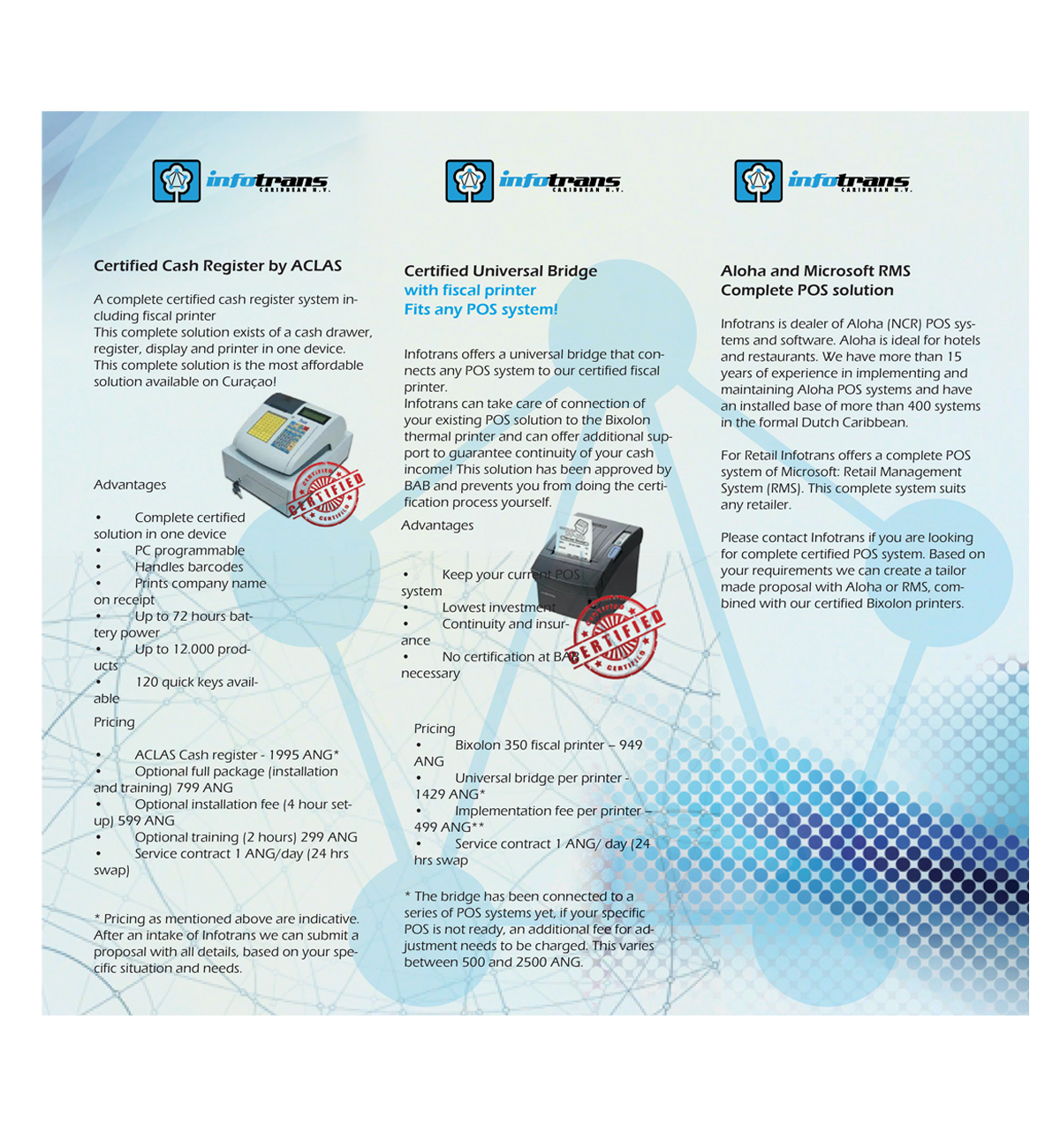 infotrans CARIBBEAN N.V.

Certified Cash Register by ACLAS

A complete certified cash register system including fiscal printer
This complete solution exists of a cash drawer, register, display and printer in one device.
This complete solution is the most affordable solution available on Curaçao!

CERTIFIED

Advantages

• Complete certified solution in one device
• PC programmable
• Handles barcodes
• Prints company name on receipt
• Up to 72 hours battery power
• Up to 12.000 products
• 120 quick keys available

Pricing

• ACLAS Cash register - 1995 ANG*
• Optional full package (installation and training) 799 ANG
• Optional installation fee (4 hour setup) 599 ANG
• Optional training (2 hours) 299 ANG
• Service contract 1 ANG/day (24 hrs swap)

* Pricing as mentioned above are indicative. After an intake of Infotrans we can submit a proposal with all details, based on your specific situation and needs.

infotrans CARIBBEAN N.V.

Certified Universal Bridge
with fiscal printer
Fits any POS system!

Infotrans offers a universal bridge that connects any POS system to our certified fiscal printer.
Infotrans can take care of connection of your existing POS solution to the Bixolon thermal printer and can offer additional support to guarantee continuity of your cash income! This solution has been approved by BAB and prevents you from doing the certification process yourself.

Advantages

• Keep your current POS system
• Lowest investment
• Continuity and insurance
• No certification at BAB necessary

CERTIFIED

Pricing
• Bixolon 350 fiscal printer – 949 ANG
• Universal bridge per printer - 1429 ANG*
• Implementation fee per printer – 499 ANG**
• Service contract 1 ANG/ day (24 hrs swap

* The bridge has been connected to a series of POS systems yet, if your specific POS is not ready, an additional fee for adjustment needs to be charged. This varies between 500 and 2500 ANG.

infotrans CARIBBEAN N.V.

Aloha and Microsoft RMS
Complete POS solution

Infotrans is dealer of Aloha (NCR) POS systems and software. Aloha is ideal for hotels and restaurants. We have more than 15 years of experience in implementing and maintaining Aloha POS systems and have an installed base of more than 400 systems in the formal Dutch Caribbean.

For Retail Infotrans offers a complete POS system of Microsoft: Retail Management System (RMS). This complete system suits any retailer.

Please contact Infotrans if you are looking for complete certified POS system. Based on your requirements we can create a tailor made proposal with Aloha or RMS, combined with our certified Bixolon printers.