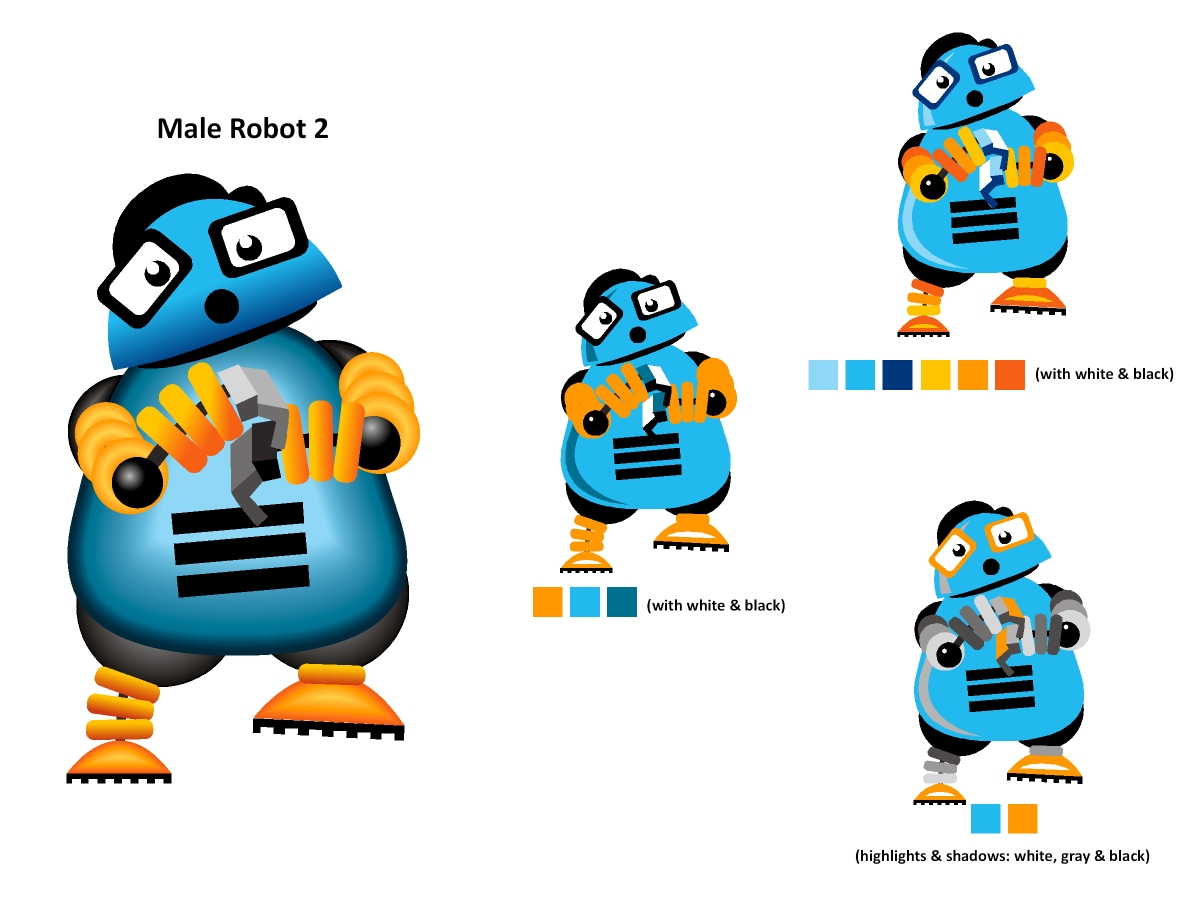 Male Robot 2

(with white & black)

(with white & black)

(highlights & shadows: white, gray & black)