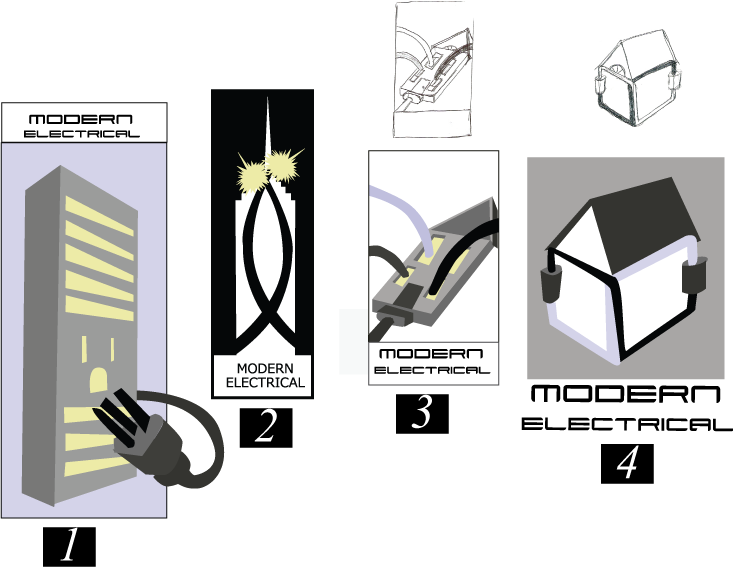 MODERN
ELECTRICAL

1

MODERN
ELECTRICAL

2

MODERN
ELECTRICAL

3

MODERN
ELECTRICAL

4