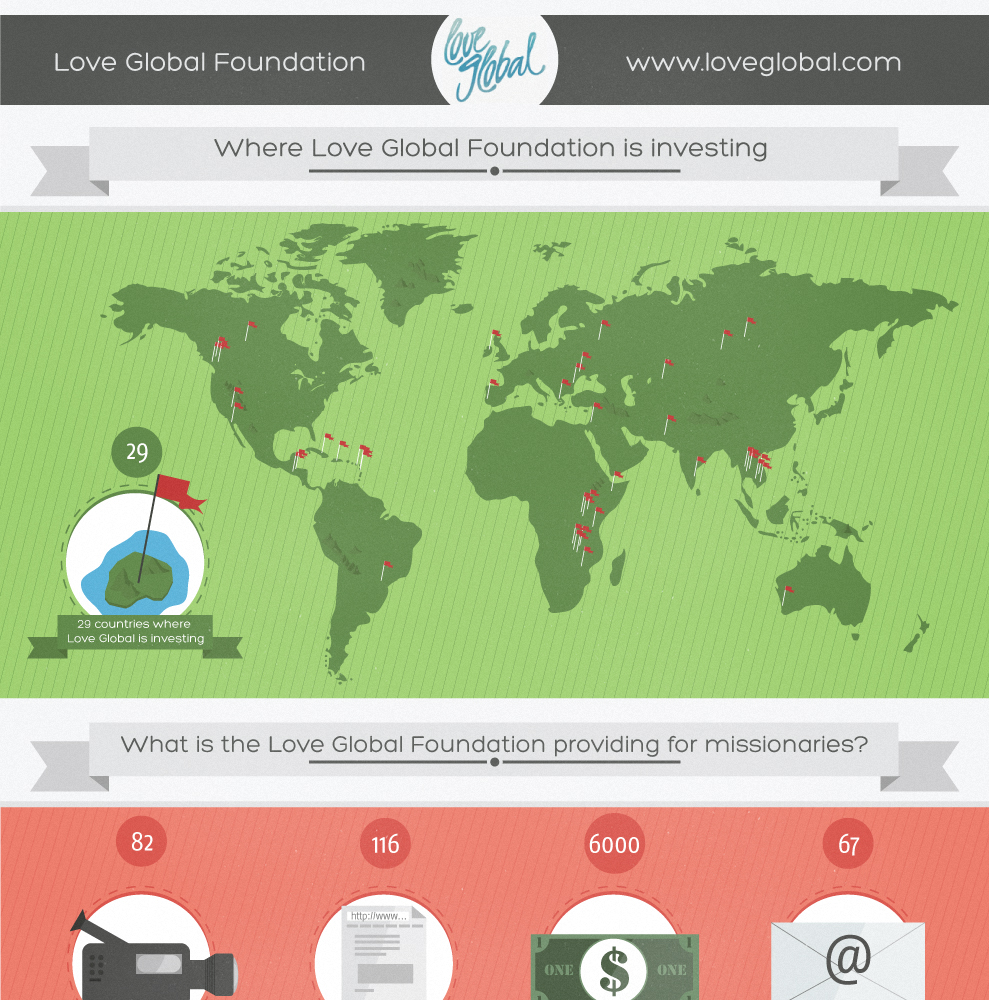 Love Global Foundation

love Global

www.loveglobal.com

Where Love Global Foundation is investing

29

29 countries where Love Global is investing

What is the Love Global Foundation providing for missionaries?

82

116

6000

67

http://www...

ONE $ ONE

@