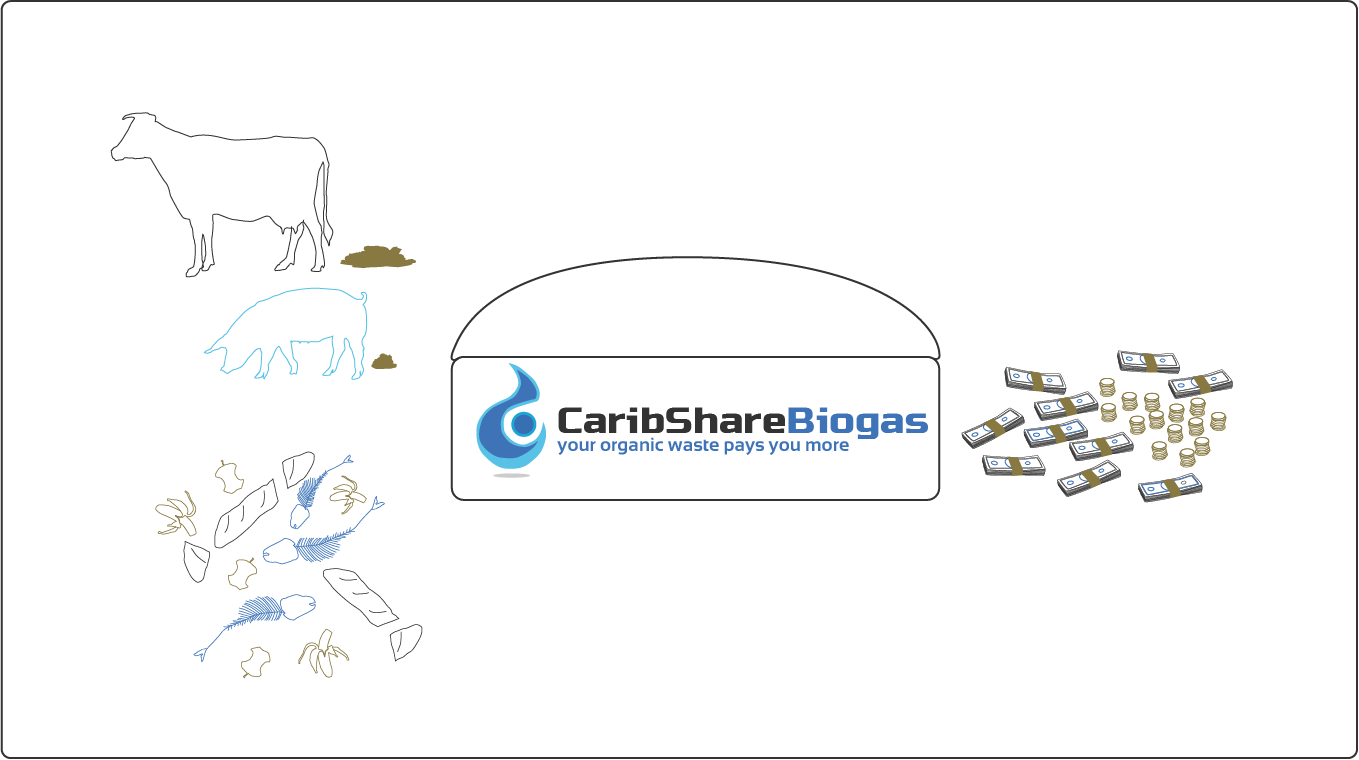 CaribShareBiogas
your organic waste pays you more