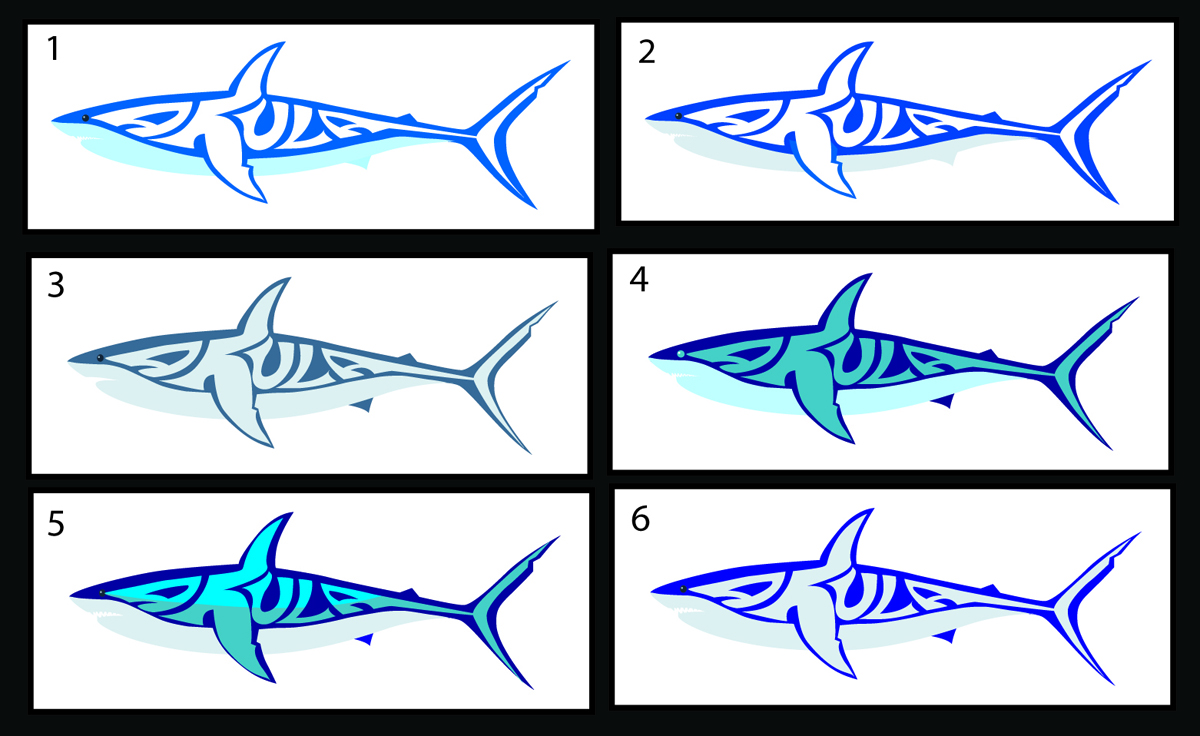 1

2

3

4

5

6