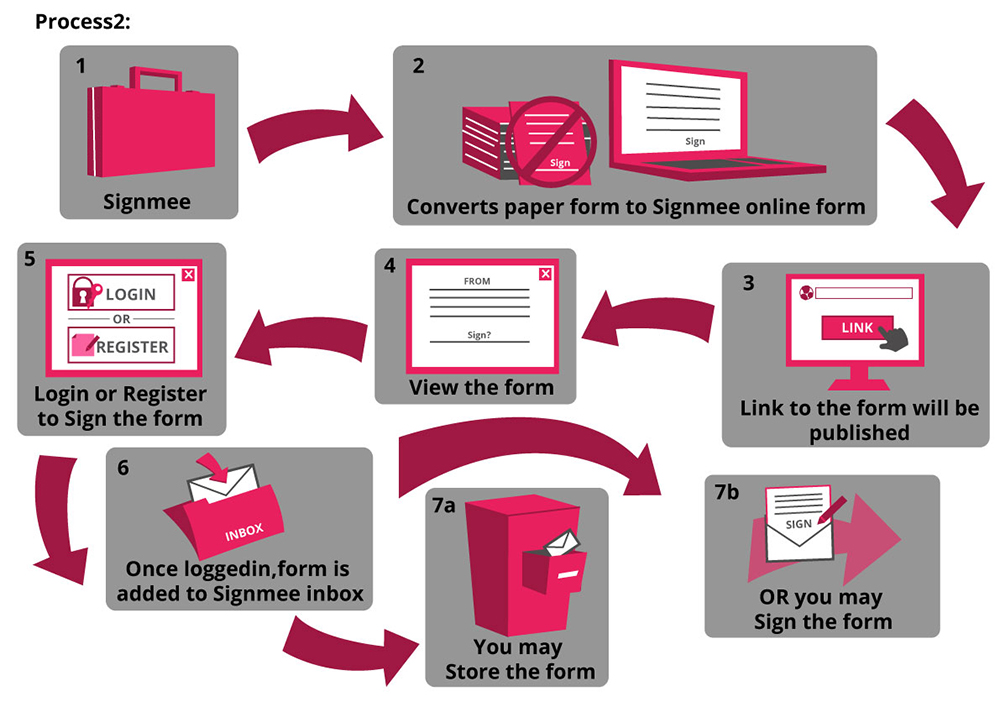 Process2:

1

Signmee

2

Sign

Sign

Converts paper form to Signmee online form

3

LINK

Link to the form will be published

4

FROM

Sign?

View the form

5

LOGIN

OR

REGISTER

Login or Register to Sign the form

6

INBOX

Once loggedin,form is added to Signmee inbox

7a

You may Store the form

7b

SIGN

OR you may Sign the form