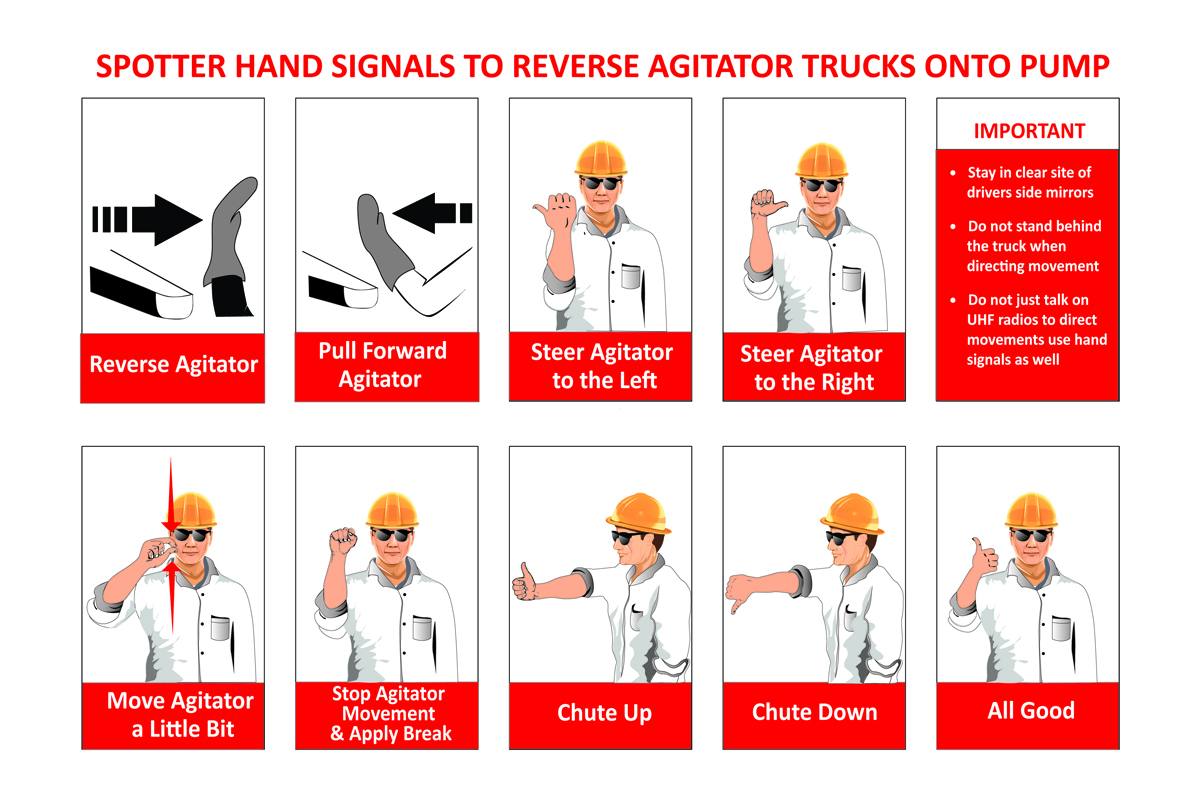 SPOTTER HAND SIGNALS TO REVERSE AGITATOR TRUCKS ONTO PUMP

Reverse Agitator

Pull Forward Agitator

Steer Agitator to the Left

Steer Agitator to the Right

IMPORTANT

• Stay in clear site of drivers side mirrors

• Do not stand behind the truck when directing movement

• Do not just talk on UHF radios to direct movements use hand signals as well

Move Agitator a Little Bit

Stop Agitator Movement & Apply Break

Chute Up

Chute Down

All Good