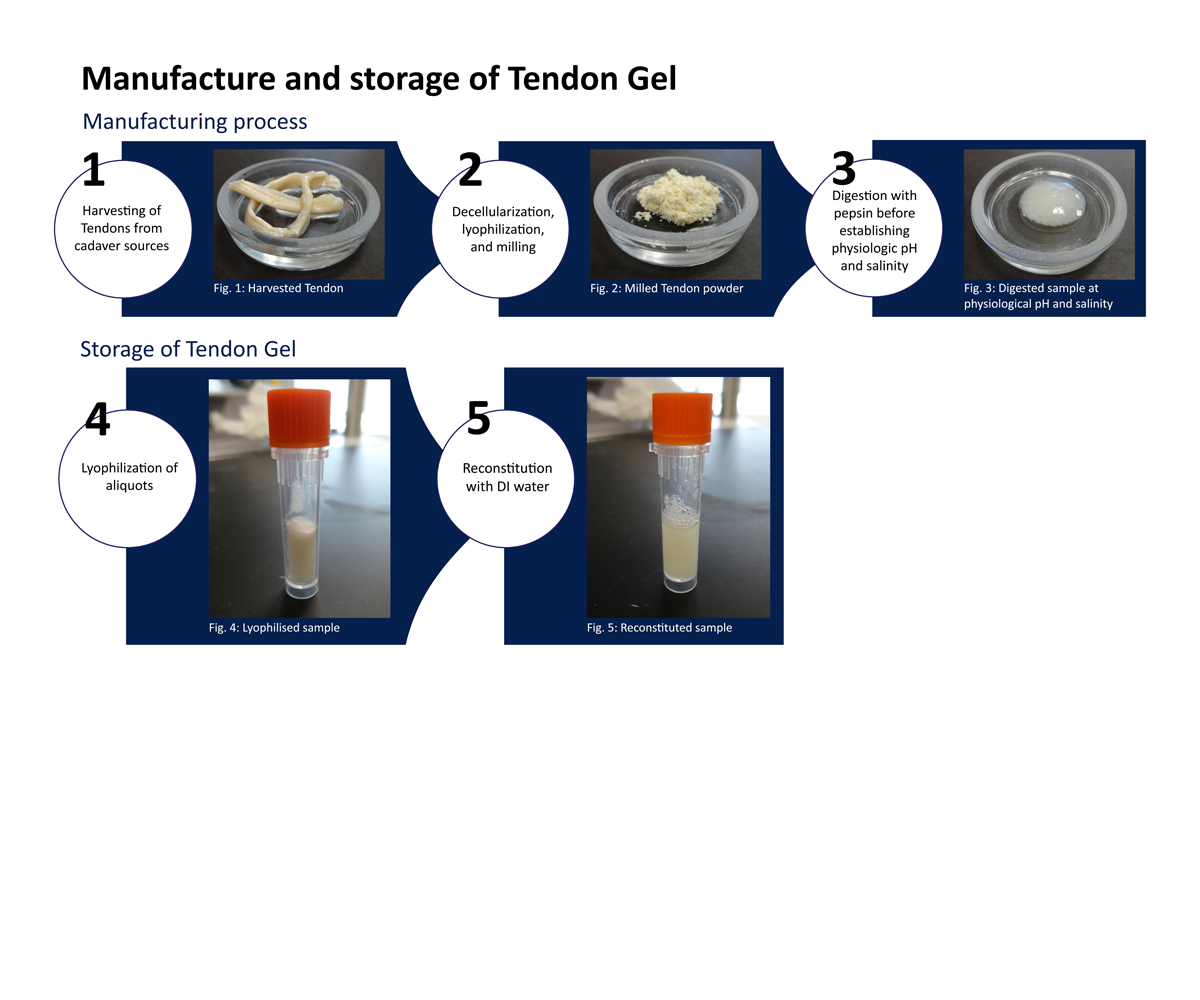 Manufacture and storage of Tendon Gel

Manufacturing process

1

Harvesting of Tendons from cadaver sources

Fig. 1: Harvested Tendon

2

Decellularization, lyophilization, and milling

Fig. 2: Milled Tendon powder

3

Digestion with pepsin before establishing physiologic pH and salinity

Fig. 3: Digested sample at physiological pH and salinity

Storage of Tendon Gel

4

Lyophilization of aliquots

Fig. 4: Lyophilised sample

5

Reconstitution with DI water

Fig. 5: Reconstituted sample