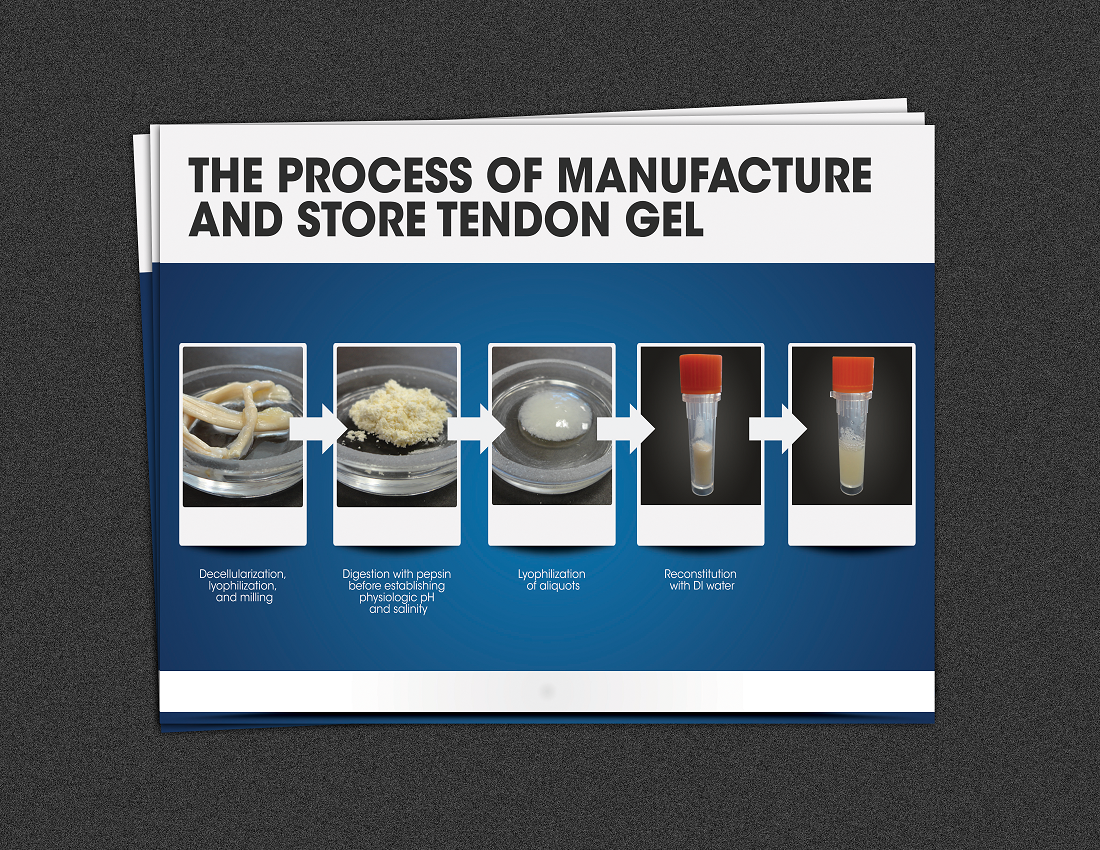 THE PROCESS OF MANUFACTURE AND STORE TENDON GEL

Decellularization, lyophilization, and milling

Digestion with pepsin before establishing physiologic pH and salinity

Lyophilization of aliquots

Reconstitution with DI water