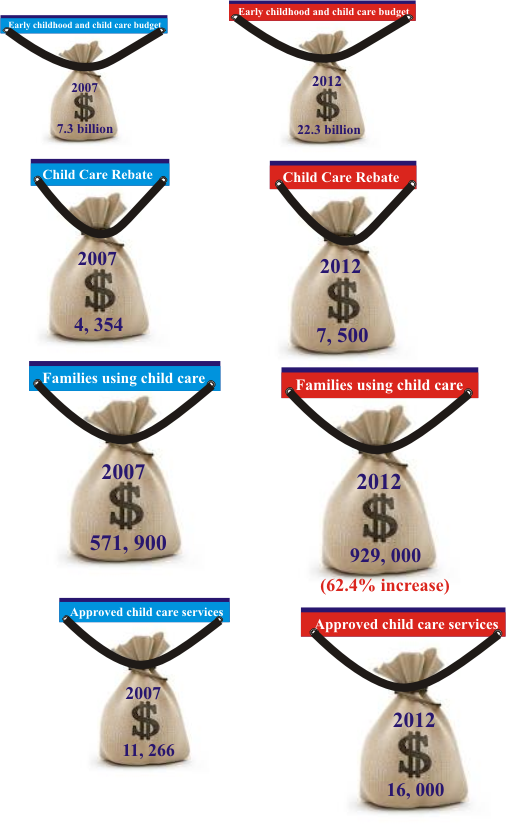 Early childhood and child care budget

2007
$
7.3 billion

Early childhood and child care budget

2012
$
22.3 billion

Child Care Rebate

2007
$
4, 354

Child Care Rebate

2012
$
7, 500

Families using child care

2007
$
571, 900

Families using child care

2012
$
929, 000

(62.4% increase)

Approved child care services

2007
$
11, 266

Approved child care services

2012
$
16, 000