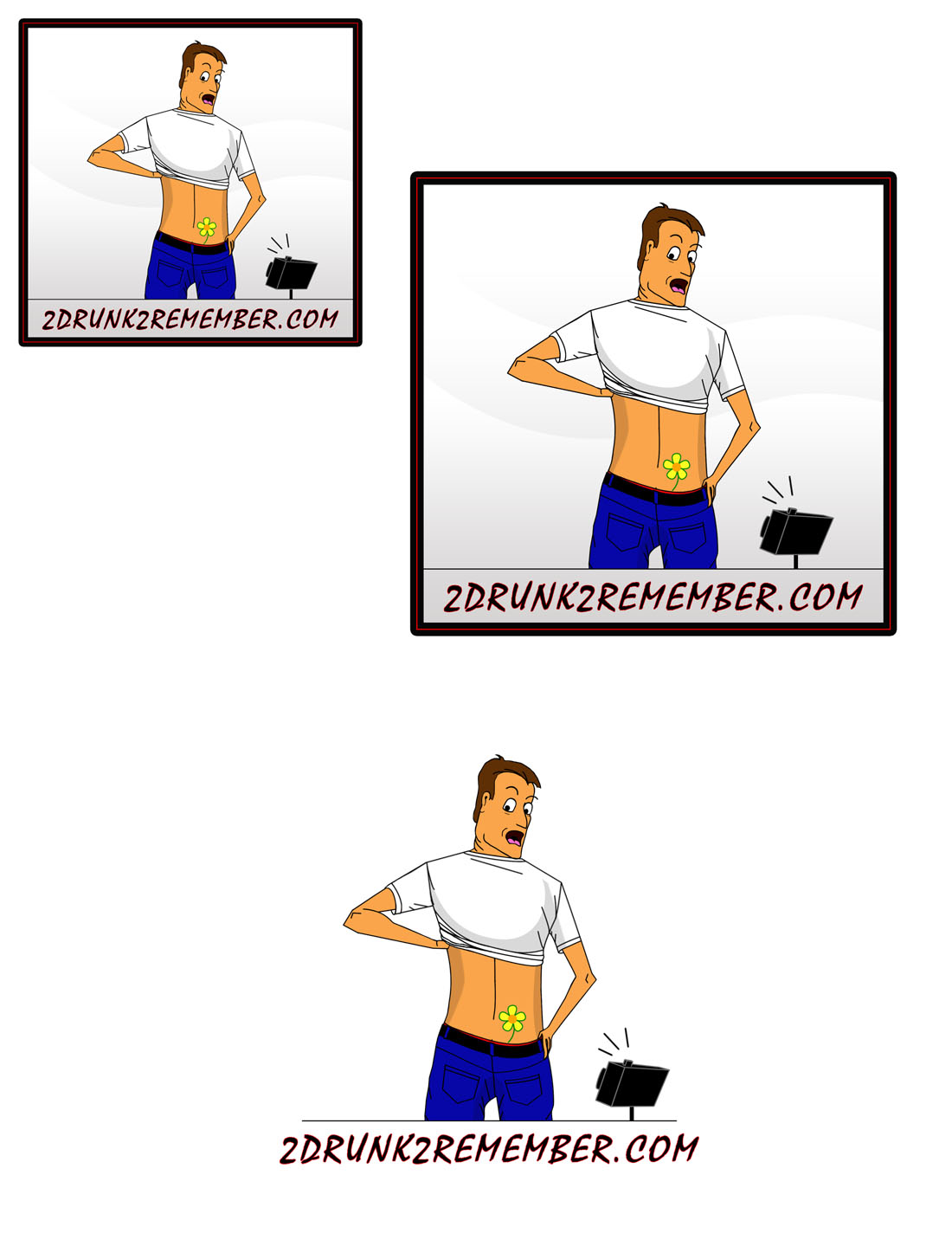 2DRUNK2REMEMBER.COM

2DRUNK2REMEMBER.COM

2DRUNK2REMEMBER.COM