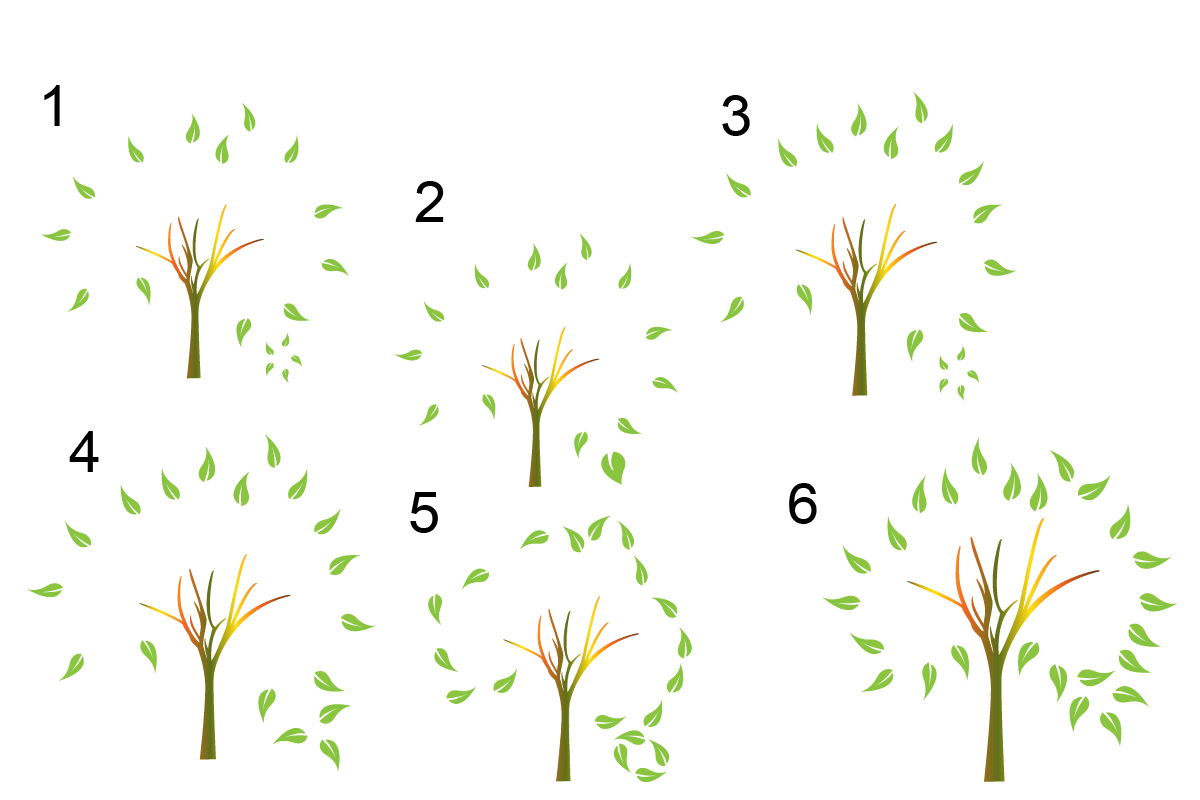 1

2

3

4

5

6