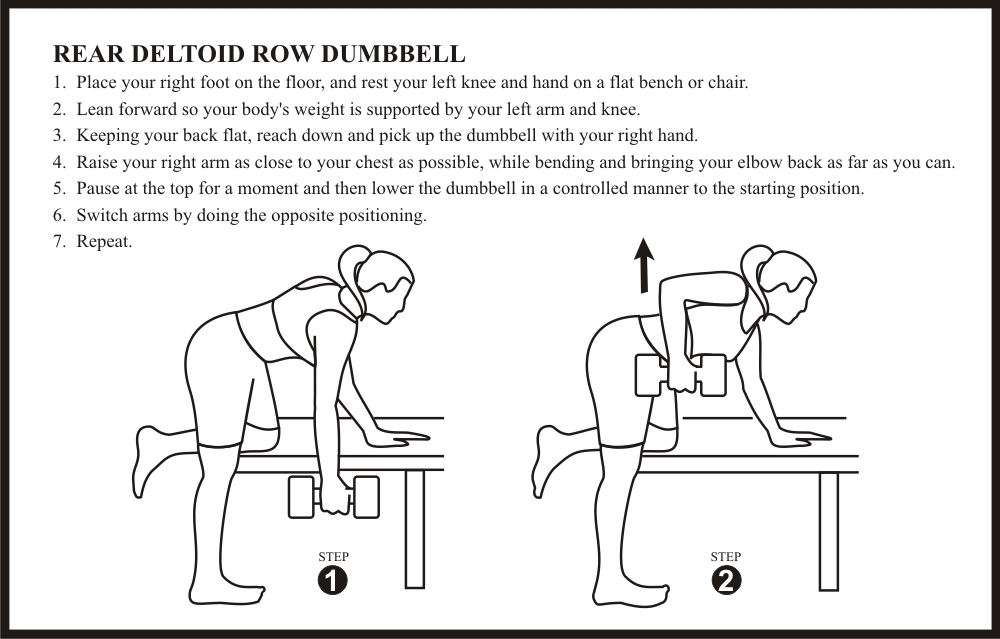 REAR DELTOID ROW DUMBBELL

1. Place your right foot on the floor, and rest your left knee and hand on a flat bench or chair.
2. Lean forward so your body's weight is supported by your left arm and knee.
3. Keeping your back flat, reach down and pick up the dumbbell with your right hand.
4. Raise your right arm as close to your chest as possible, while bending and bringing your elbow back as far as you can.
5. Pause at the top for a moment and then lower the dumbbell in a controlled manner to the starting position.
6. Switch arms by doing the opposite positioning.
7. Repeat.

STEP
1

STEP
2