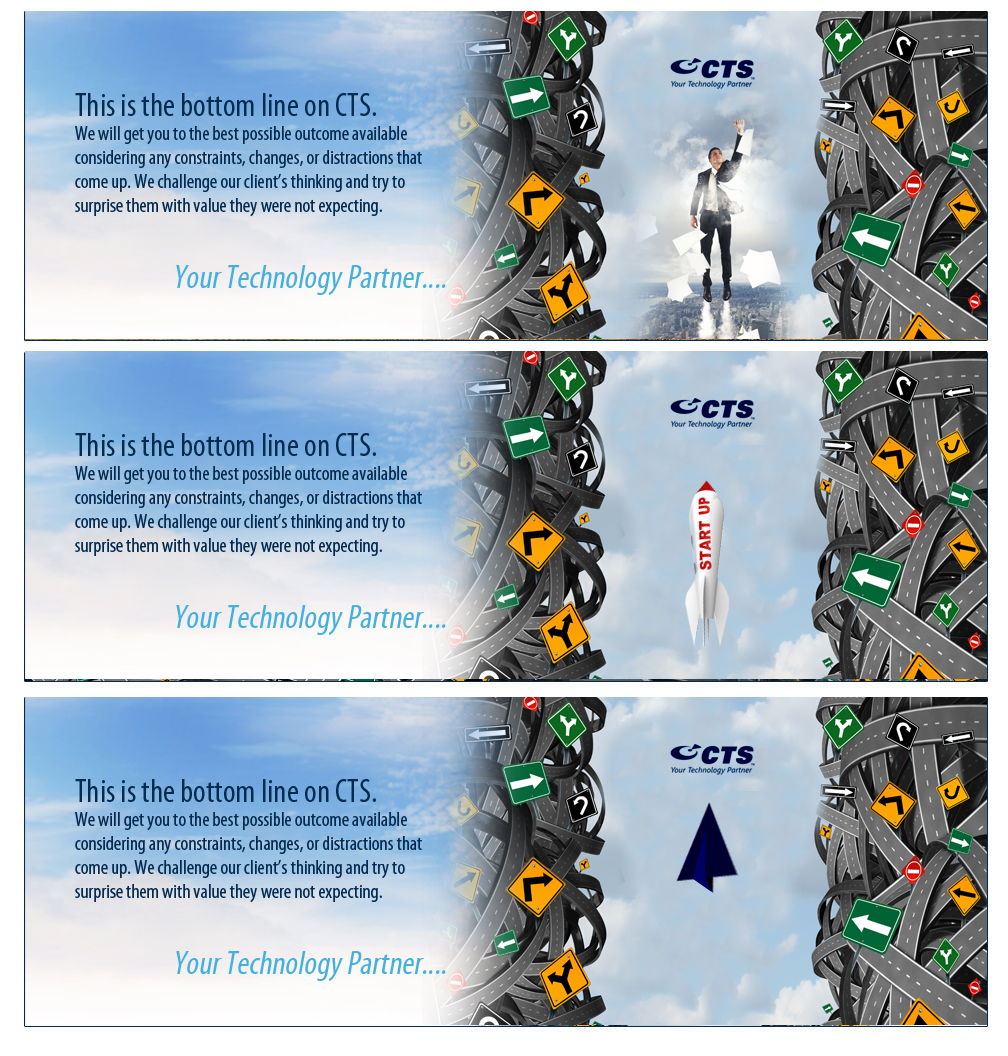 This is the bottom line on CTS.
We will get you to the best possible outcome available considering any constraints, changes, or distractions that come up. We challenge our client's thinking and try to surprise them with value they were not expecting.

Your Technology Partner....

CTS
Your Technology Partner

This is the bottom line on CTS.
We will get you to the best possible outcome available considering any constraints, changes, or distractions that come up. We challenge our client's thinking and try to surprise them with value they were not expecting.

Your Technology Partner....

CTS
Your Technology Partner

START UP

This is the bottom line on CTS.
We will get you to the best possible outcome available considering any constraints, changes, or distractions that come up. We challenge our client's thinking and try to surprise them with value they were not expecting.

Your Technology Partner....

CTS
Your Technology Partner