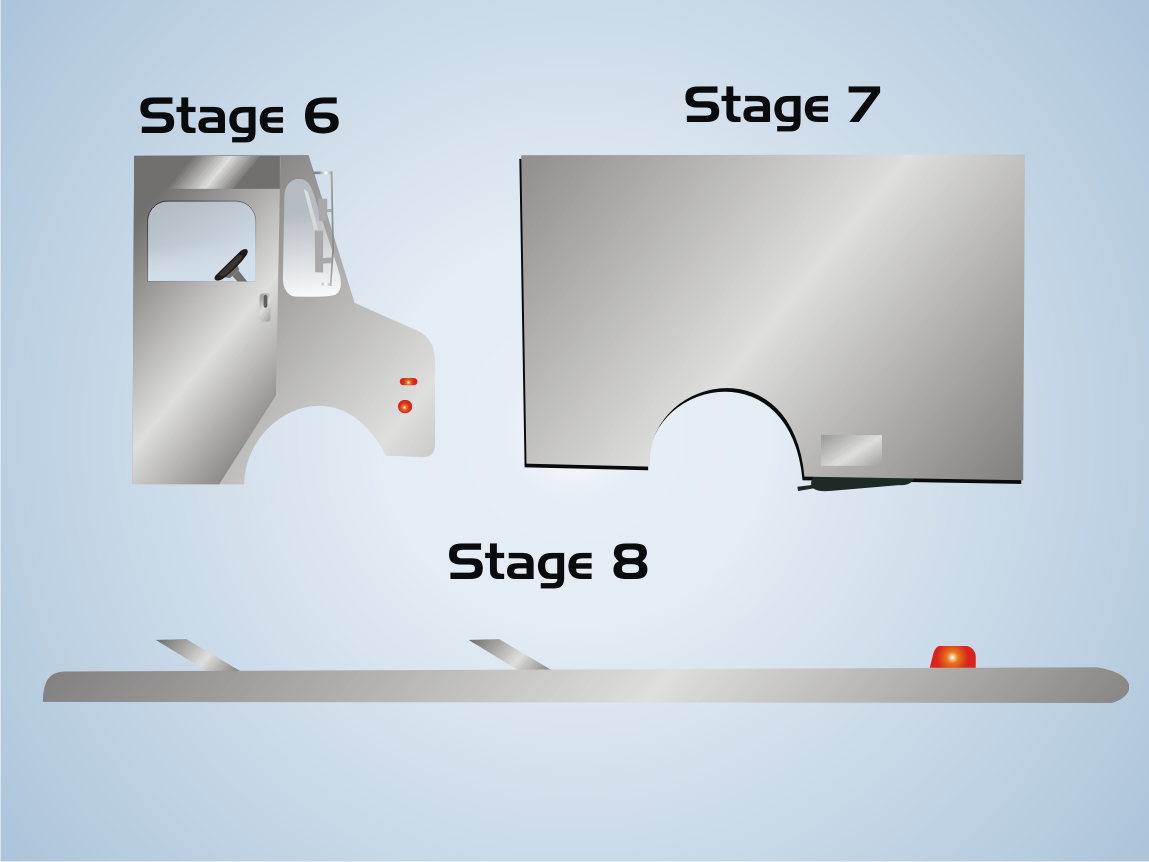 Stage 6

Stage 7

Stage 8