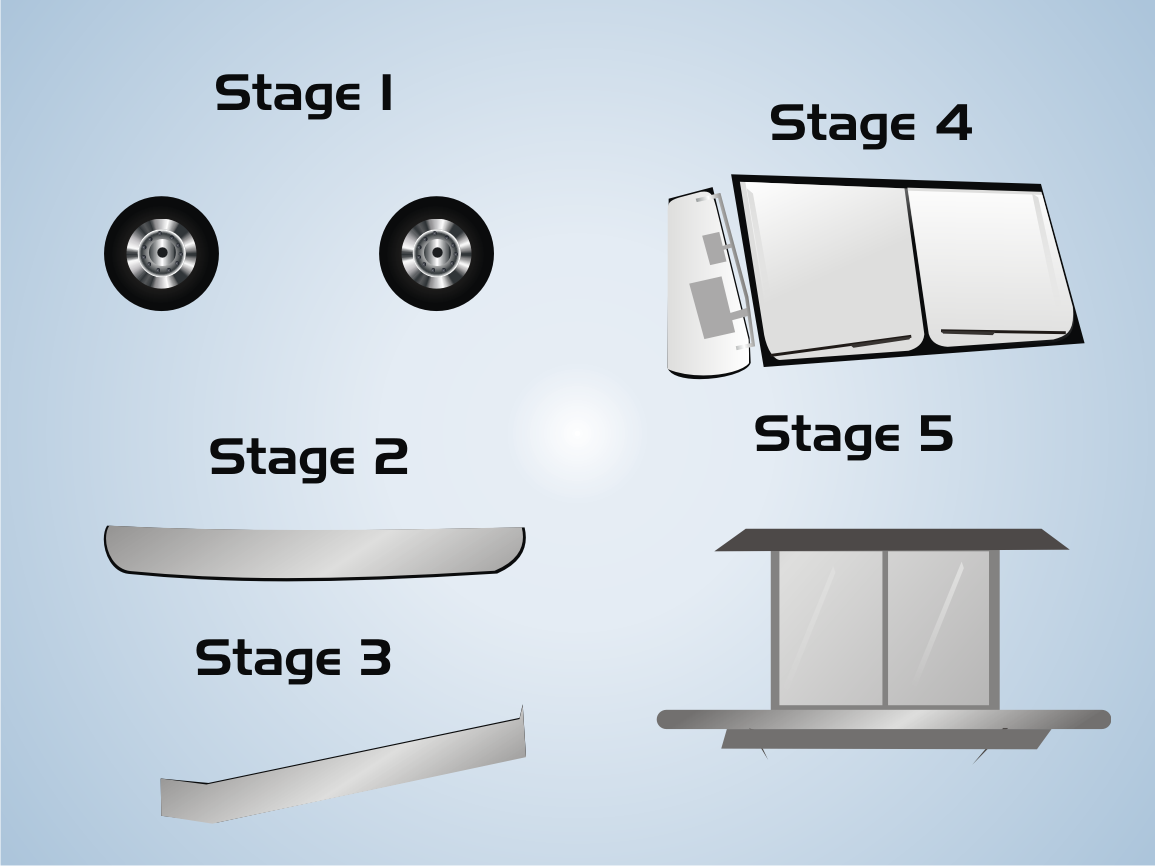 Stage 1

Stage 2

Stage 3

Stage 4

Stage 5