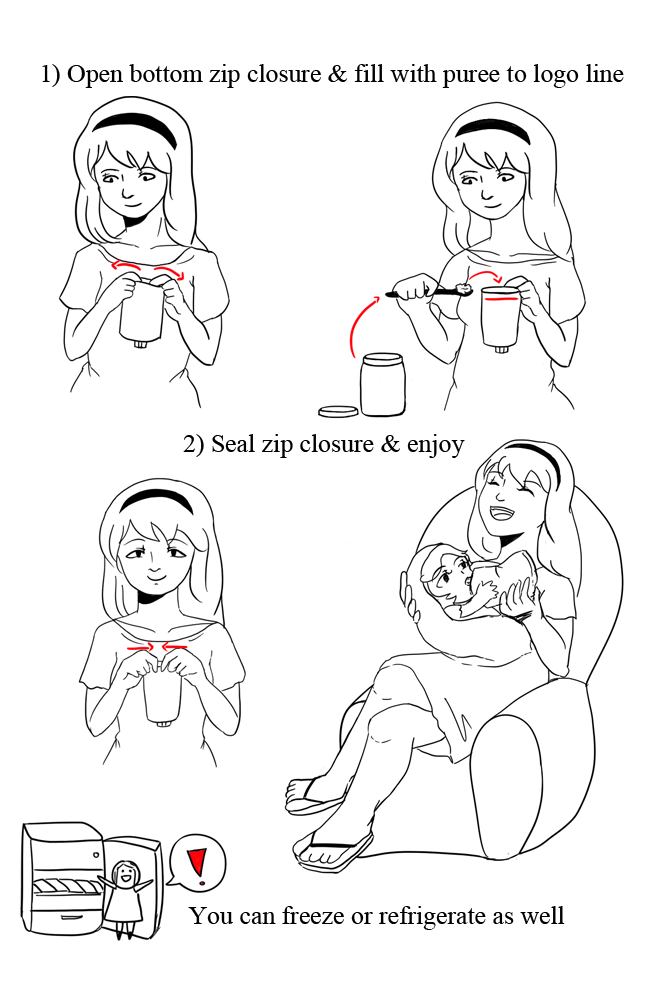 1) Open bottom zip closure & fill with puree to logo line

2) Seal zip closure & enjoy

!

You can freeze or refrigerate as well