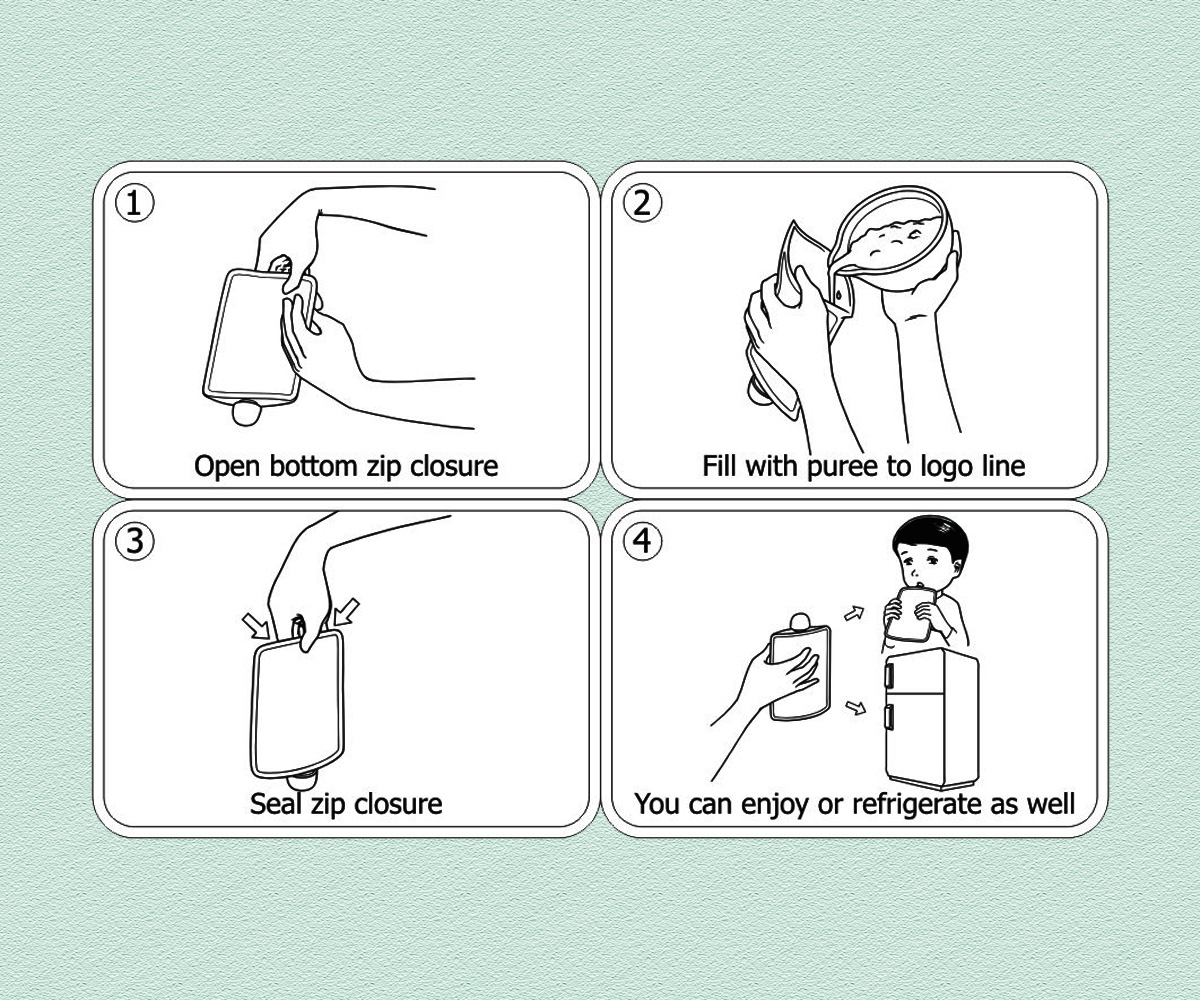 ①
Open bottom zip closure

②
Fill with puree to logo line

③
Seal zip closure

④
You can enjoy or refrigerate as well