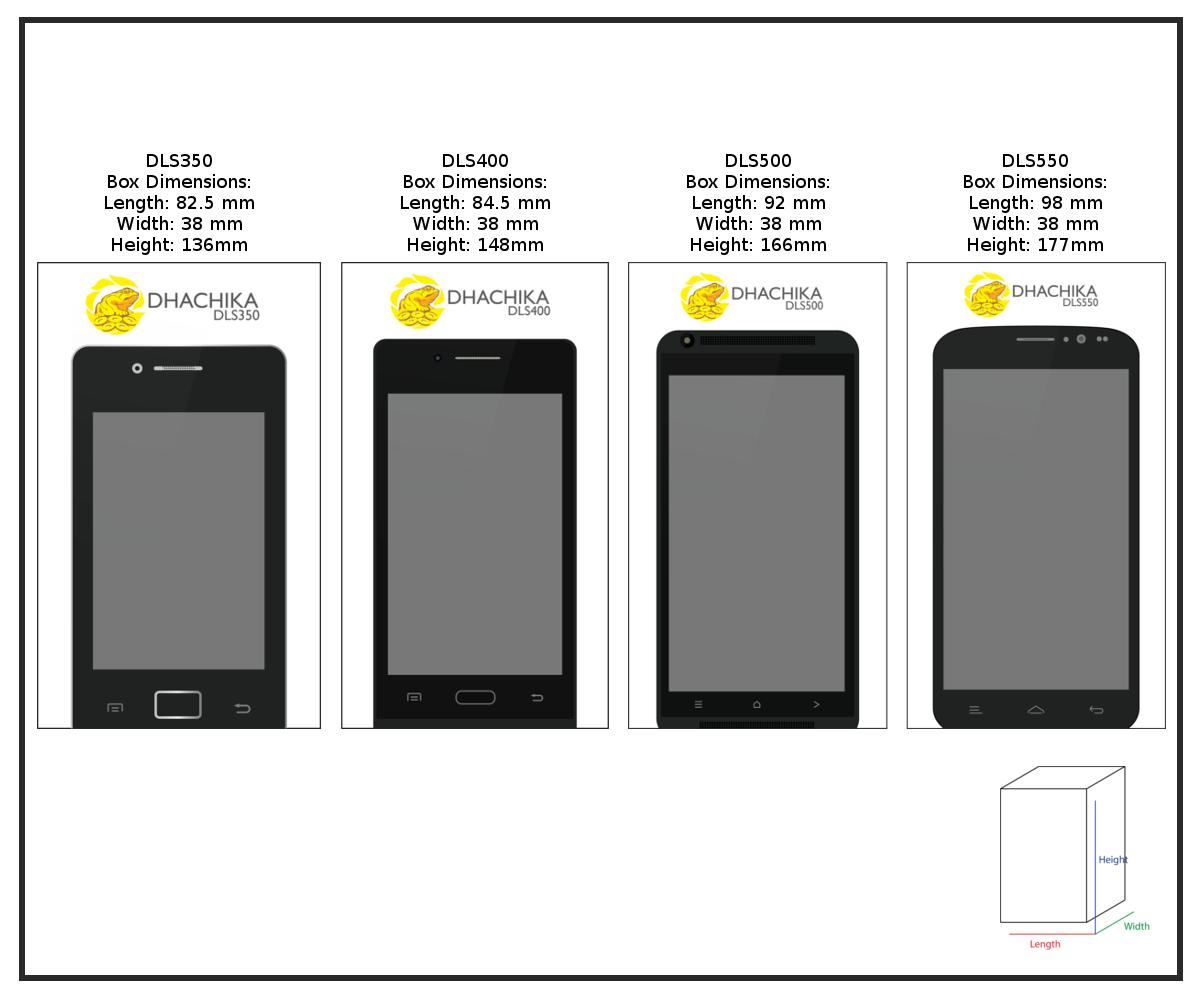 DLS350
Box Dimensions:
Length: 82.5 mm
Width: 38 mm
Height: 136mm

DHACHIKA
DLS350

DLS400
Box Dimensions:
Length: 84.5 mm
Width: 38 mm
Height: 148mm

DHACHIKA
DLS400

DLS500
Box Dimensions:
Length: 92 mm
Width: 38 mm
Height: 166mm

DHACHIKA
DLS500

DLS550
Box Dimensions:
Length: 98 mm
Width: 38 mm
Height: 177mm

DHACHIKA
DLS550

Height
Width
Length