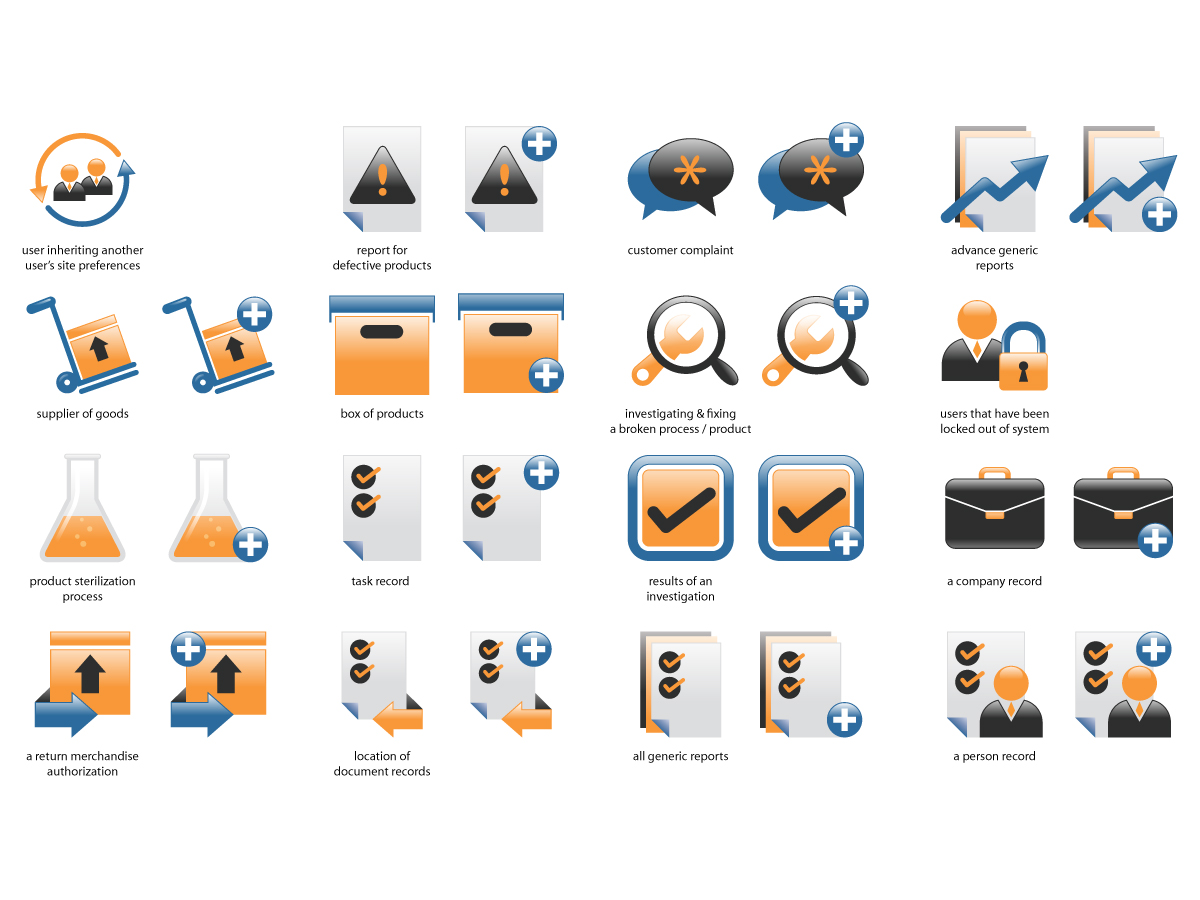 user inheriting another user's site preferences

report for defective products

customer complaint

advance generic reports

supplier of goods

box of products

investigating & fixing a broken process / product

users that have been locked out of system

product sterilization process

task record

results of an investigation

a company record

a return merchandise authorization

location of document records

all generic reports

a person record