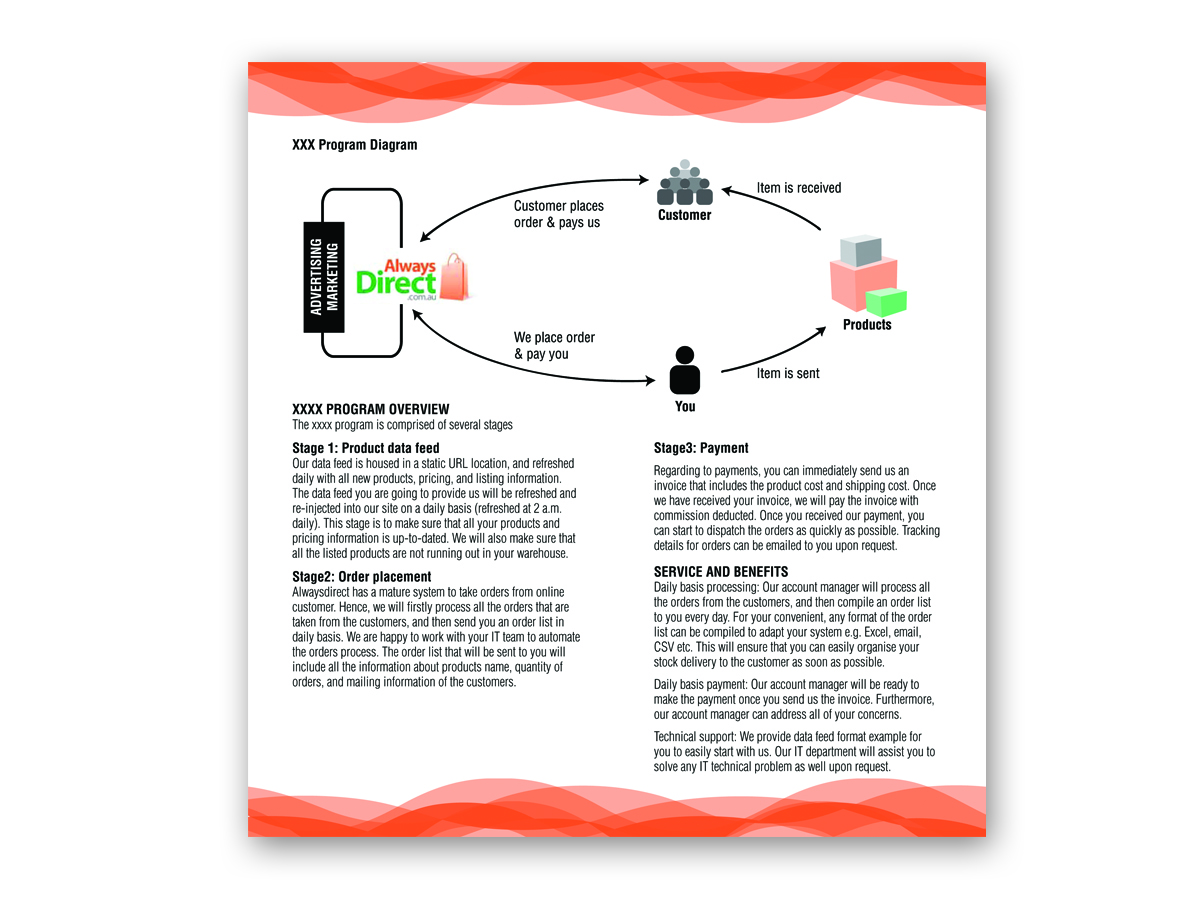 XXX Program Diagram

ADVERTISING MARKETING

Always Direct .com.au

Customer places order & pays us

Customer

Item is received

Products

We place order & pay you

You

Item is sent

XXXX PROGRAM OVERVIEW
The xxxx program is comprised of several stages

Stage 1: Product data feed
Our data feed is housed in a static URL location, and refreshed daily with all new products, pricing, and listing information. The data feed you are going to provide us will be refreshed and re-injected into our site on a daily basis (refreshed at 2 a.m. daily). This stage is to make sure that all your products and pricing information is up-to-dated. We will also make sure that all the listed products are not running out in your warehouse.

Stage2: Order placement
Alwaysdirect has a mature system to take orders from online customer. Hence, we will firstly process all the orders that are taken from the customers, and then send you an order list in daily basis. We are happy to work with your IT team to automate the orders process. The order list that will be sent to you will include all the information about products name, quantity of orders, and mailing information of the customers.

Stage3: Payment

Regarding to payments, you can immediately send us an invoice that includes the product cost and shipping cost. Once we have received your invoice, we will pay the invoice with commission deducted. Once you received our payment, you can start to dispatch the orders as quickly as possible. Tracking details for orders can be emailed to you upon request.

SERVICE AND BENEFITS
Daily basis processing: Our account manager will process all the orders from the customers, and then compile an order list to you every day. For your convenient, any format of the order list can be compiled to adapt your system e.g. Excel, email, CSV etc. This will ensure that you can easily organise your stock delivery to the customer as soon as possible.

Daily basis payment: Our account manager will be ready to make the payment once you send us the invoice. Furthermore, our account manager can address all of your concerns.

Technical support: We provide data feed format example for you to easily start with us. Our IT department will assist you to solve any IT technical problem as well upon request.