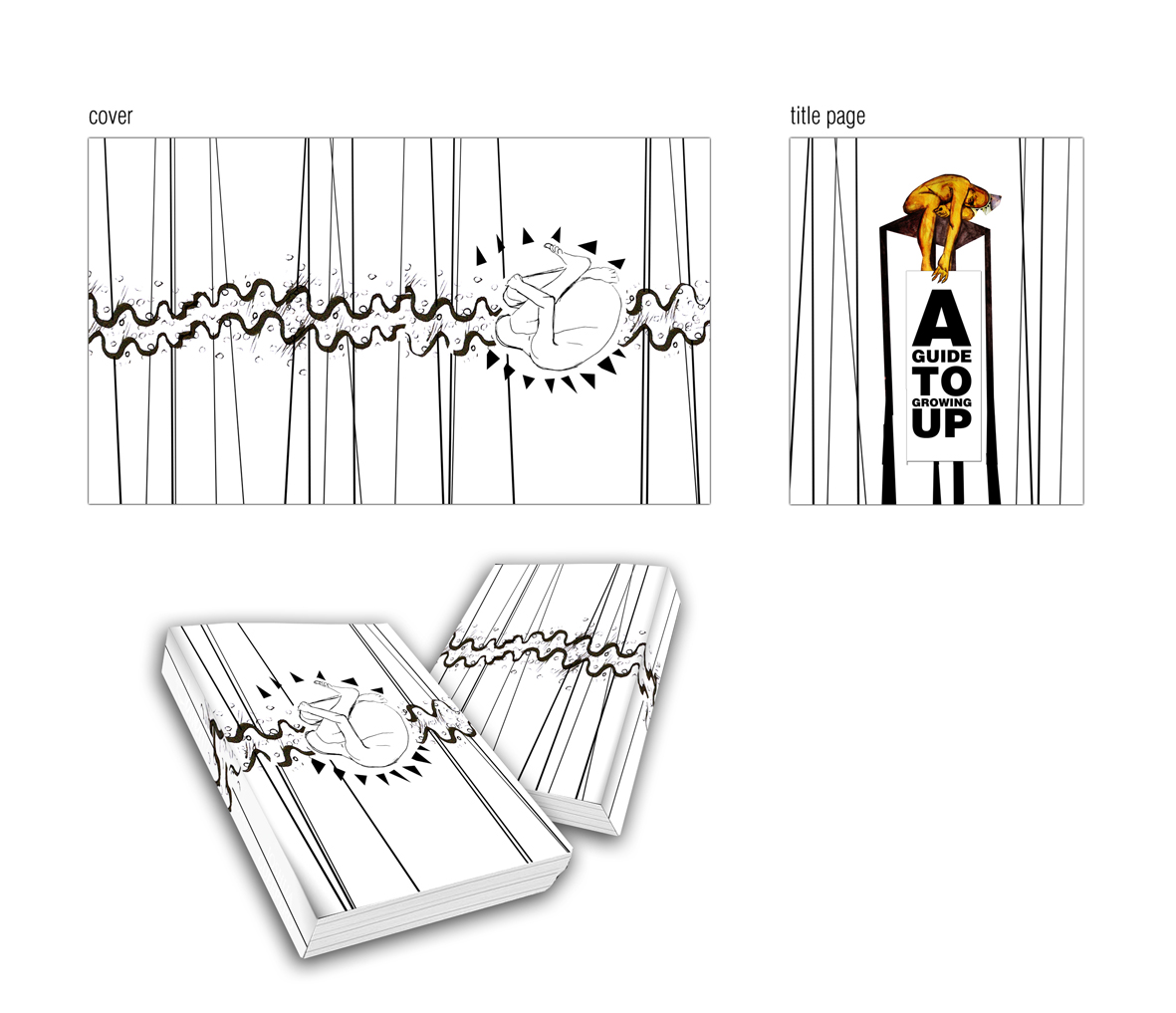 cover

title page

A
GUIDE
TO
GROWING
UP