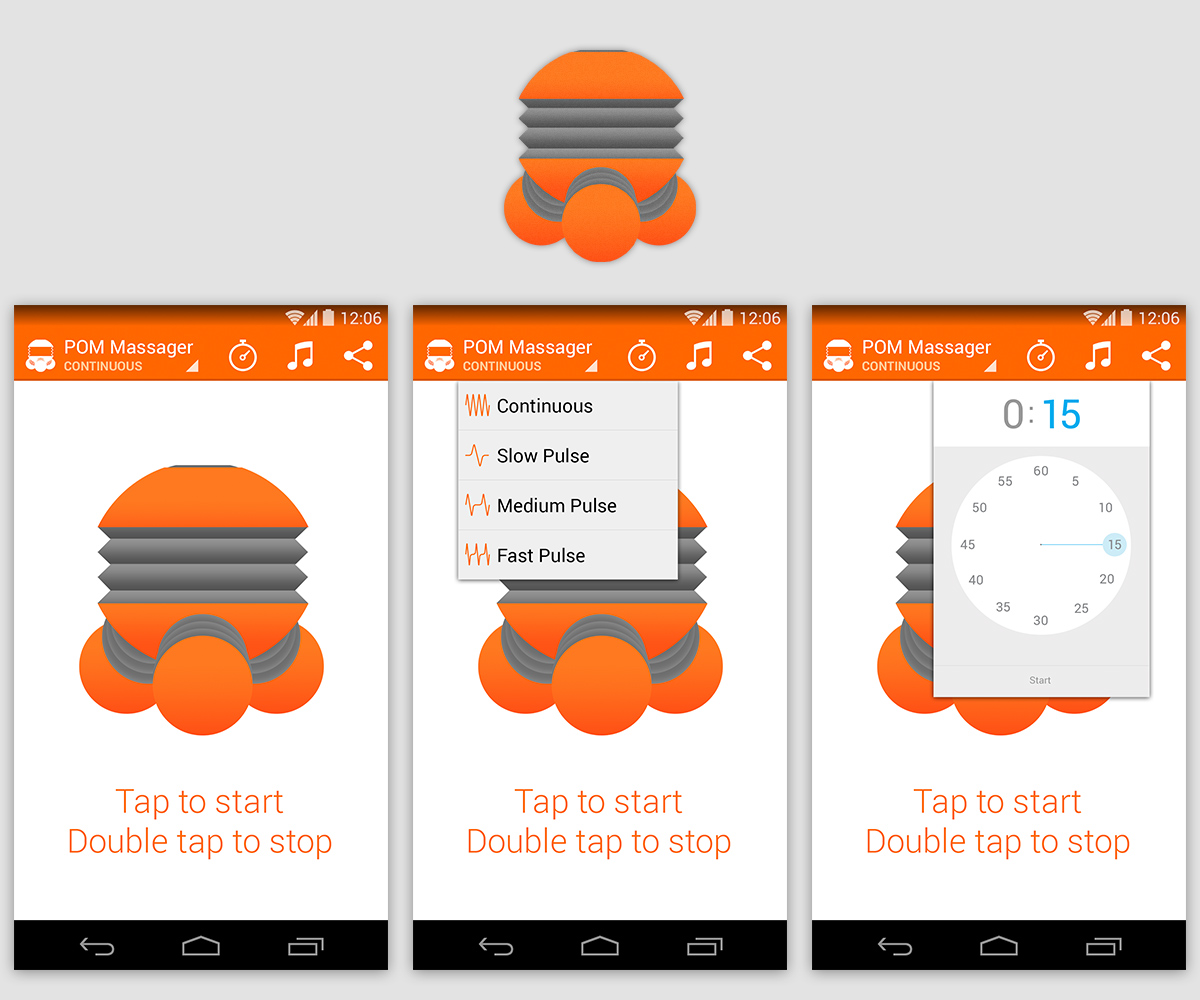 12:06
POM Massager
CONTINUOUS

Tap to start
Double tap to stop

12:06
POM Massager
CONTINUOUS

Continuous
Slow Pulse
Medium Pulse
Fast Pulse

Tap to start
Double tap to stop

12:06
POM Massager
CONTINUOUS

0:15

60
5
10
15
20
25
30
35
40
45
50
55

Start

Tap to start
Double tap to stop