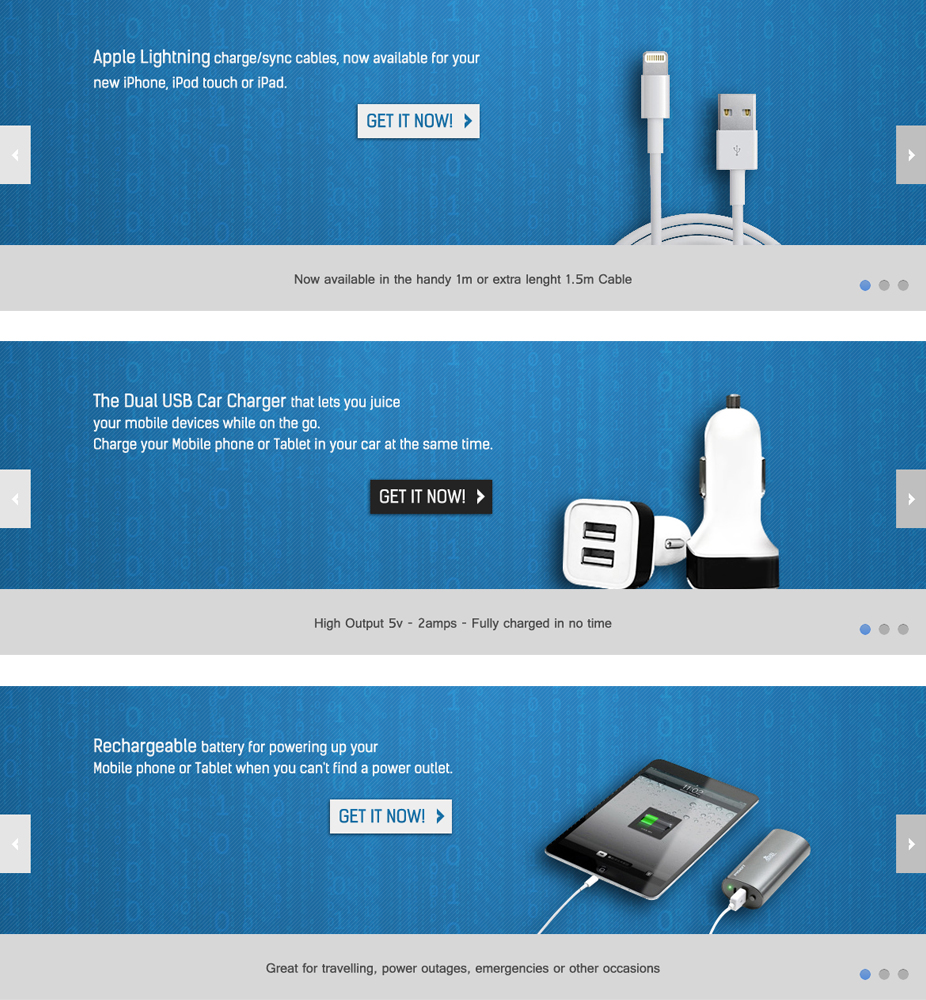 Apple Lightning charge/sync cables, now available for your new iPhone, iPod touch or iPad.

GET IT NOW!

Now available in the handy 1m or extra lenght 1.5m Cable

The Dual USB Car Charger that lets you juice your mobile devices while on the go. Charge your Mobile phone or Tablet in your car at the same time.

GET IT NOW!

High Output 5v - 2amps - Fully charged in no time

Rechargeable battery for powering up your Mobile phone or Tablet when you can't find a power outlet.

GET IT NOW!

Great for travelling, power outages, emergencies or other occasions