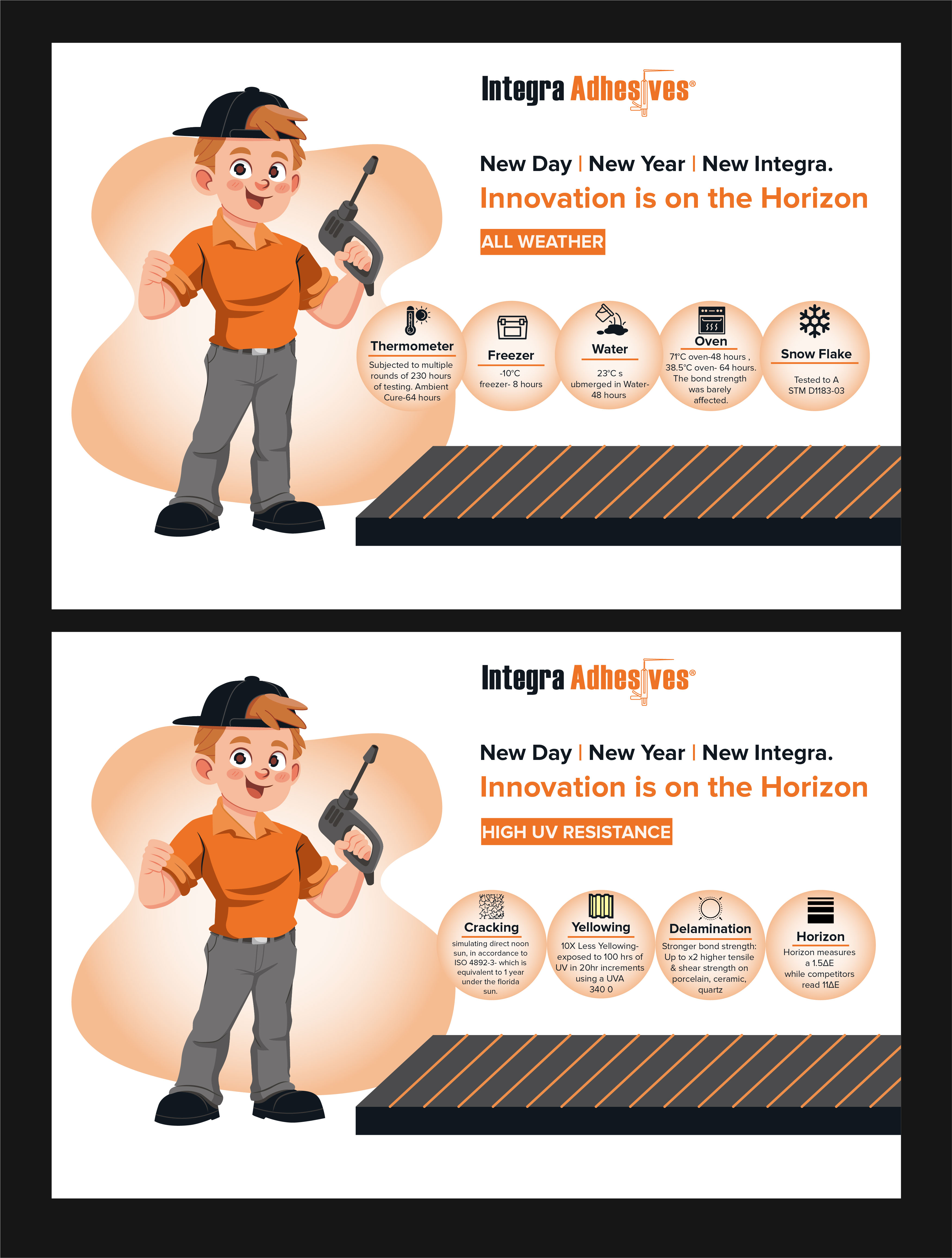 Integra Adhesives®

New Day | New Year | New Integra.

Innovation is on the Horizon

ALL WEATHER

Thermometer
Subjected to multiple rounds of 230 hours of testing. Ambient Cure-64 hours

Freezer
-10°C freezer- 8 hours

Water
23°C s ubmerged in Water- 48 hours

Oven
71°C oven-48 hours , 38.5°C oven- 64 hours. The bond strength was barely affected.

Snow Flake
Tested to A STM D1183-03

Integra Adhesives®

New Day | New Year | New Integra.

Innovation is on the Horizon

HIGH UV RESISTANCE

Cracking
simulating direct noon sun, in accordance to ISO 4892-3- which is equivalent to 1 year under the florida sun.

Yellowing
10X Less Yellowing- exposed to 100 hrs of UV in 20hr increments using a UVA 340 0

Delamination
Stronger bond strength: Up to x2 higher tensile & shear strength on porcelain, ceramic, quartz

Horizon
Horizon measures a 1.5ΔE while competitors read 11ΔE