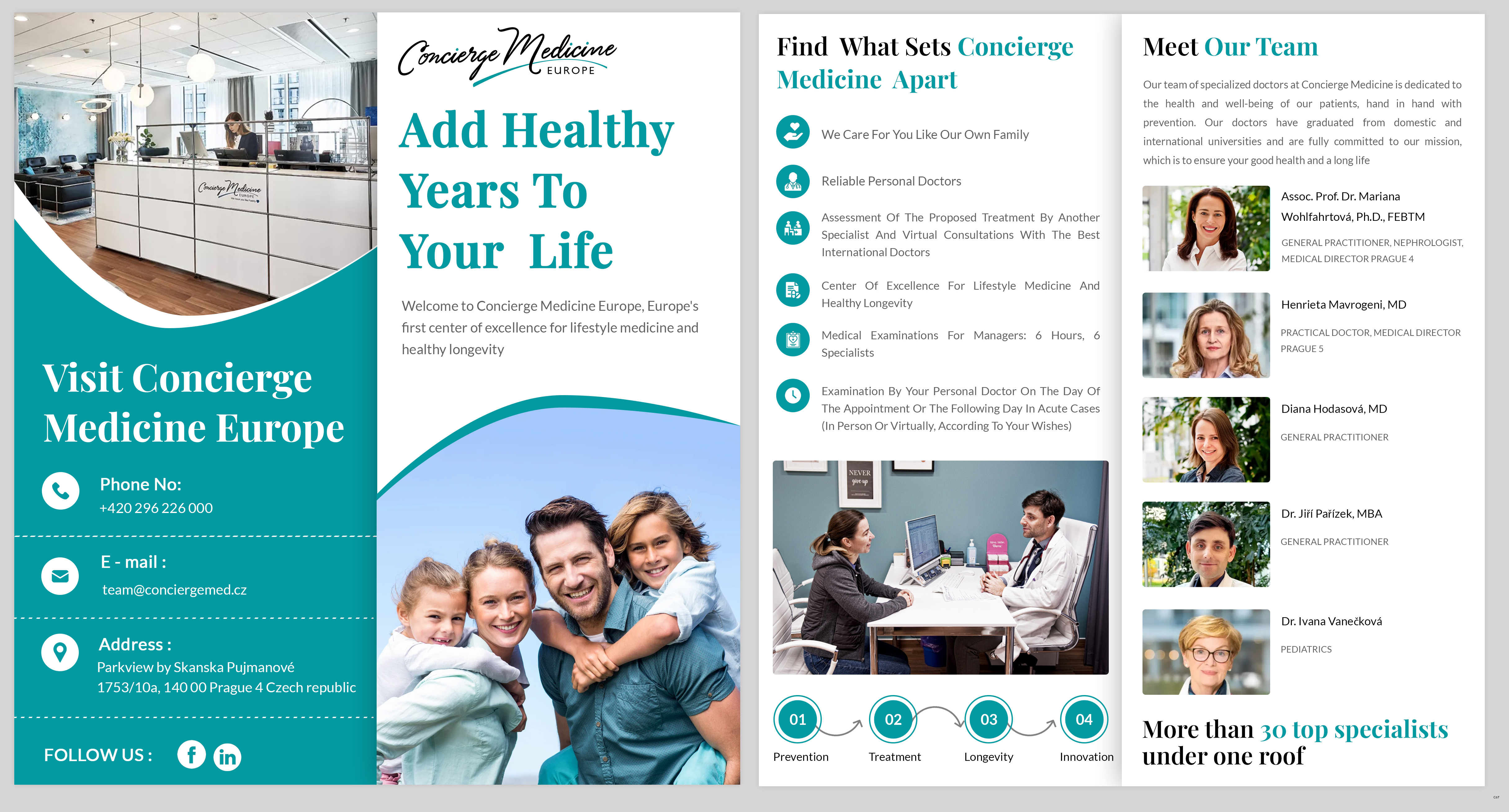 Concierge Medicine EUROPE

Visit Concierge Medicine Europe

Phone No:
+420 296 226 000

E - mail :
team@conciergemed.cz

Address :
Parkview by Skanska Pujmanové 1753/10a, 140 00 Prague 4 Czech republic

FOLLOW US :

Concierge Medicine EUROPE

Add Healthy Years To Your Life

Welcome to Concierge Medicine Europe, Europe's first center of excellence for lifestyle medicine and healthy longevity

Find What Sets Concierge Medicine Apart

We Care For You Like Our Own Family

Reliable Personal Doctors

Assessment Of The Proposed Treatment By Another Specialist And Virtual Consultations With The Best International Doctors

Center Of Excellence For Lifestyle Medicine And Healthy Longevity

Medical Examinations For Managers: 6 Hours, 6 Specialists

Examination By Your Personal Doctor On The Day Of The Appointment Or The Following Day In Acute Cases (In Person Or Virtually, According To Your Wishes)

NEVER give up

01 Prevention
02 Treatment
03 Longevity
04 Innovation

Meet Our Team

Our team of specialized doctors at Concierge Medicine is dedicated to the health and well-being of our patients, hand in hand with prevention. Our doctors have graduated from domestic and international universities and are fully committed to our mission, which is to ensure your good health and a long life

Assoc. Prof. Dr. Mariana Wohlfahrtová, Ph.D., FEBTM
GENERAL PRACTITIONER, NEPHROLOGIST, MEDICAL DIRECTOR PRAGUE 4

Henrieta Mavrogeni, MD
PRACTICAL DOCTOR, MEDICAL DIRECTOR PRAGUE 5

Diana Hodasová, MD
GENERAL PRACTITIONER

Dr. Jiří Pařízek, MBA
GENERAL PRACTITIONER

Dr. Ivana Vanečková
PEDIATRICS

More than 30 top specialists under one roof