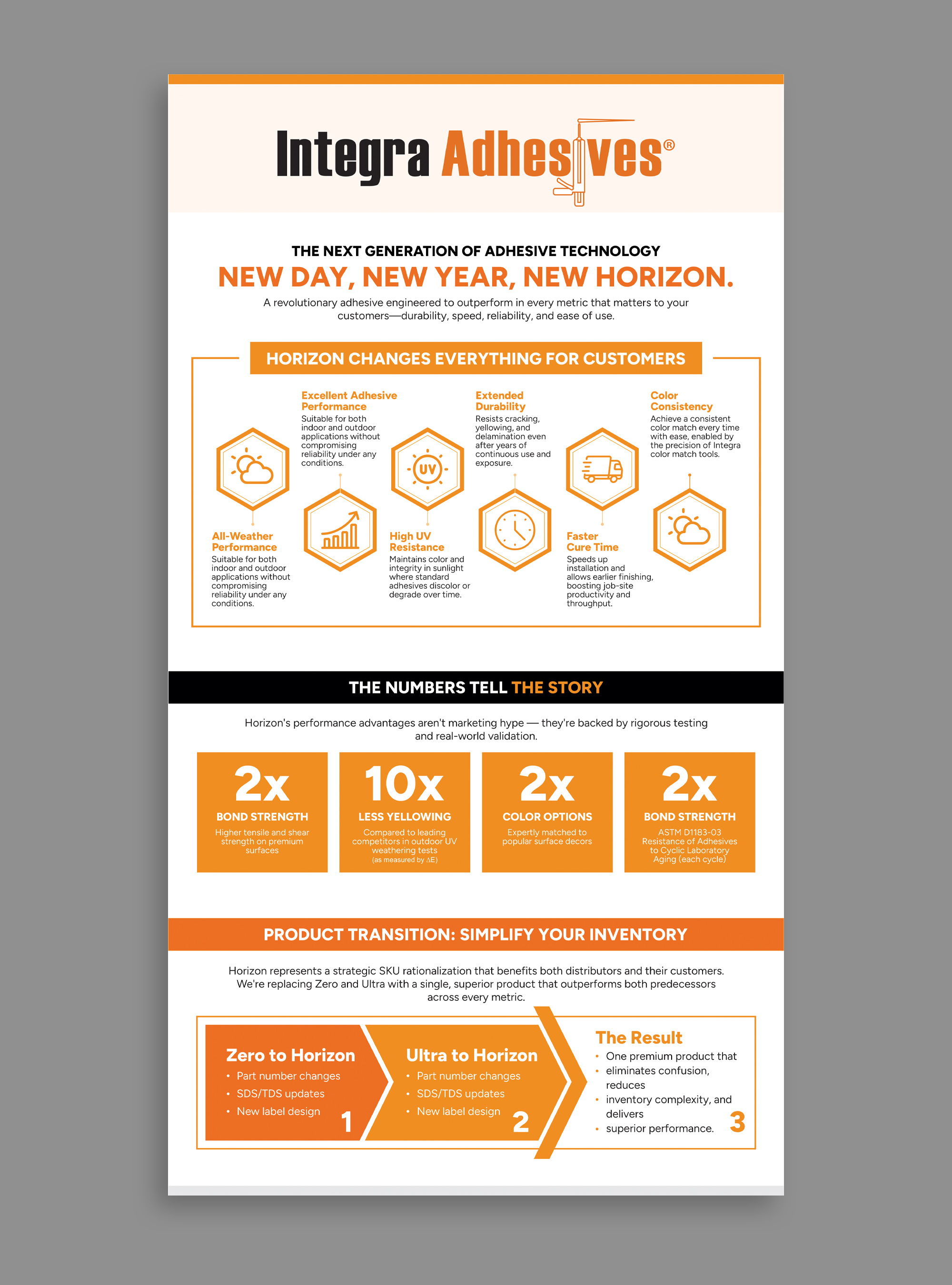 Integra Adhesives®

THE NEXT GENERATION OF ADHESIVE TECHNOLOGY
NEW DAY, NEW YEAR, NEW HORIZON.
A revolutionary adhesive engineered to outperform in every metric that matters to your customers—durability, speed, reliability, and ease of use.

HORIZON CHANGES EVERYTHING FOR CUSTOMERS

All-Weather Performance
Suitable for both indoor and outdoor applications without compromising reliability under any conditions.

Excellent Adhesive Performance
Suitable for both indoor and outdoor applications without compromising reliability under any conditions.

UV

High UV Resistance
Maintains color and integrity in sunlight where standard adhesives discolor or degrade over time.

Extended Durability
Resists cracking, yellowing, and delamination even after years of continuous use and exposure.

Faster Cure Time
Speeds up installation and allows earlier finishing, boosting job-site productivity and throughput.

Color Consistency
Achieve a consistent color match every time with ease, enabled by the precision of Integra color match tools.

THE NUMBERS TELL THE STORY
Horizon's performance advantages aren't marketing hype — they're backed by rigorous testing and real-world validation.

2x
BOND STRENGTH
Higher tensile and shear strength on premium surfaces

10x
LESS YELLOWING
Compared to leading competitors in outdoor UV weathering tests
(as measured by ΔE)

2x
COLOR OPTIONS
Expertly matched to popular surface decors

2x
BOND STRENGTH
ASTM D1183-03 Resistance of Adhesives to Cyclic Laboratory Aging (each cycle)

PRODUCT TRANSITION: SIMPLIFY YOUR INVENTORY
Horizon represents a strategic SKU rationalization that benefits both distributors and their customers. We're replacing Zero and Ultra with a single, superior product that outperforms both predecessors across every metric.

Zero to Horizon
• Part number changes
• SDS/TDS updates
• New label design
1

Ultra to Horizon
• Part number changes
• SDS/TDS updates
• New label design
2

The Result
• One premium product that
• eliminates confusion, reduces
• inventory complexity, and delivers
• superior performance.
3