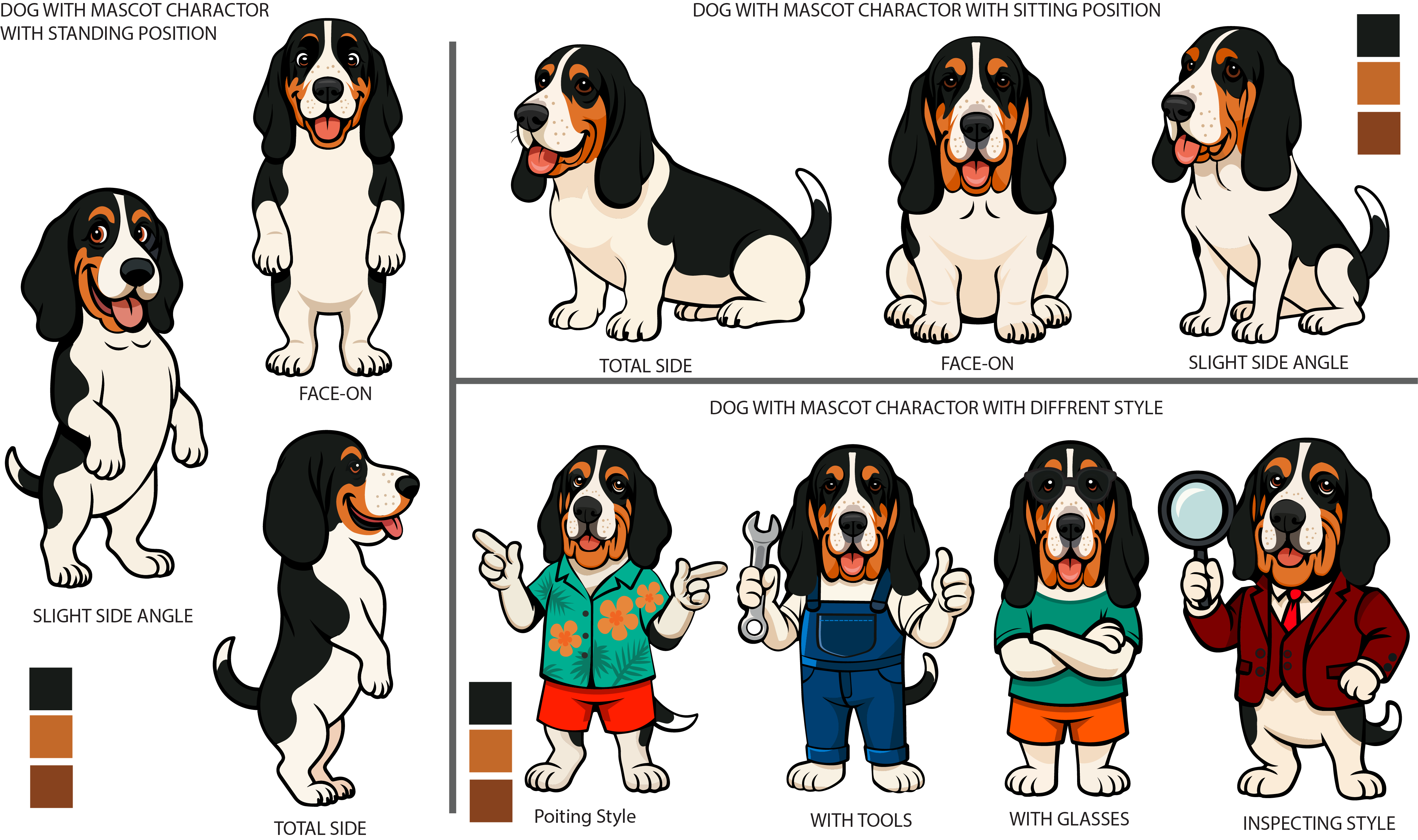 DOG WITH MASCOT CHARACTOR WITH STANDING POSITION

FACE-ON

SLIGHT SIDE ANGLE

TOTAL SIDE

DOG WITH MASCOT CHARACTOR WITH SITTING POSITION

TOTAL SIDE

FACE-ON

SLIGHT SIDE ANGLE

DOG WITH MASCOT CHARACTOR WITH DIFFRENT STYLE

Poiting Style

WITH TOOLS

WITH GLASSES

INSPECTING STYLE