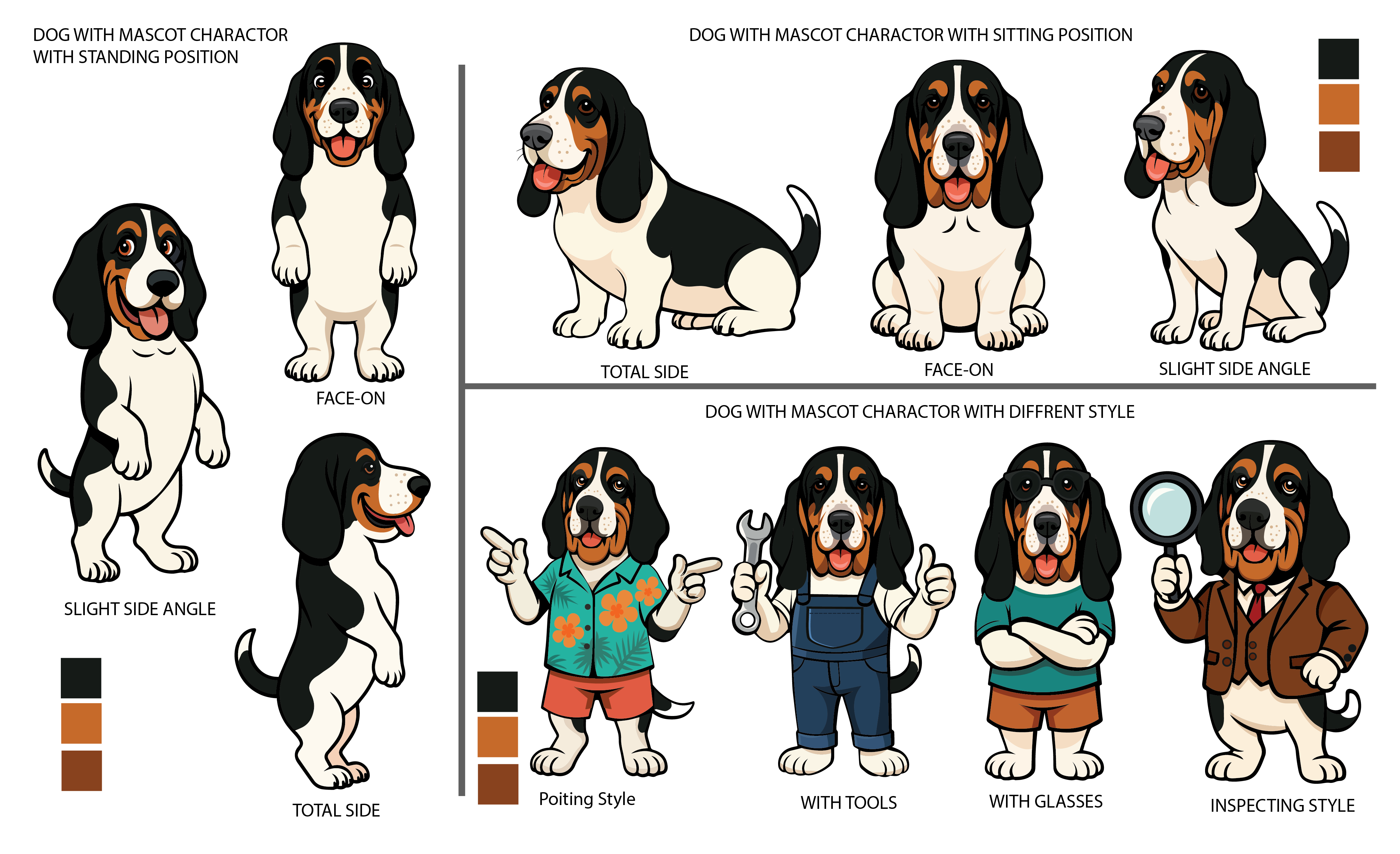 DOG WITH MASCOT CHARACTOR WITH STANDING POSITION

FACE-ON

SLIGHT SIDE ANGLE

TOTAL SIDE

DOG WITH MASCOT CHARACTOR WITH SITTING POSITION

TOTAL SIDE

FACE-ON

SLIGHT SIDE ANGLE

DOG WITH MASCOT CHARACTOR WITH DIFFRENT STYLE

Poiting Style

WITH TOOLS

WITH GLASSES

INSPECTING STYLE