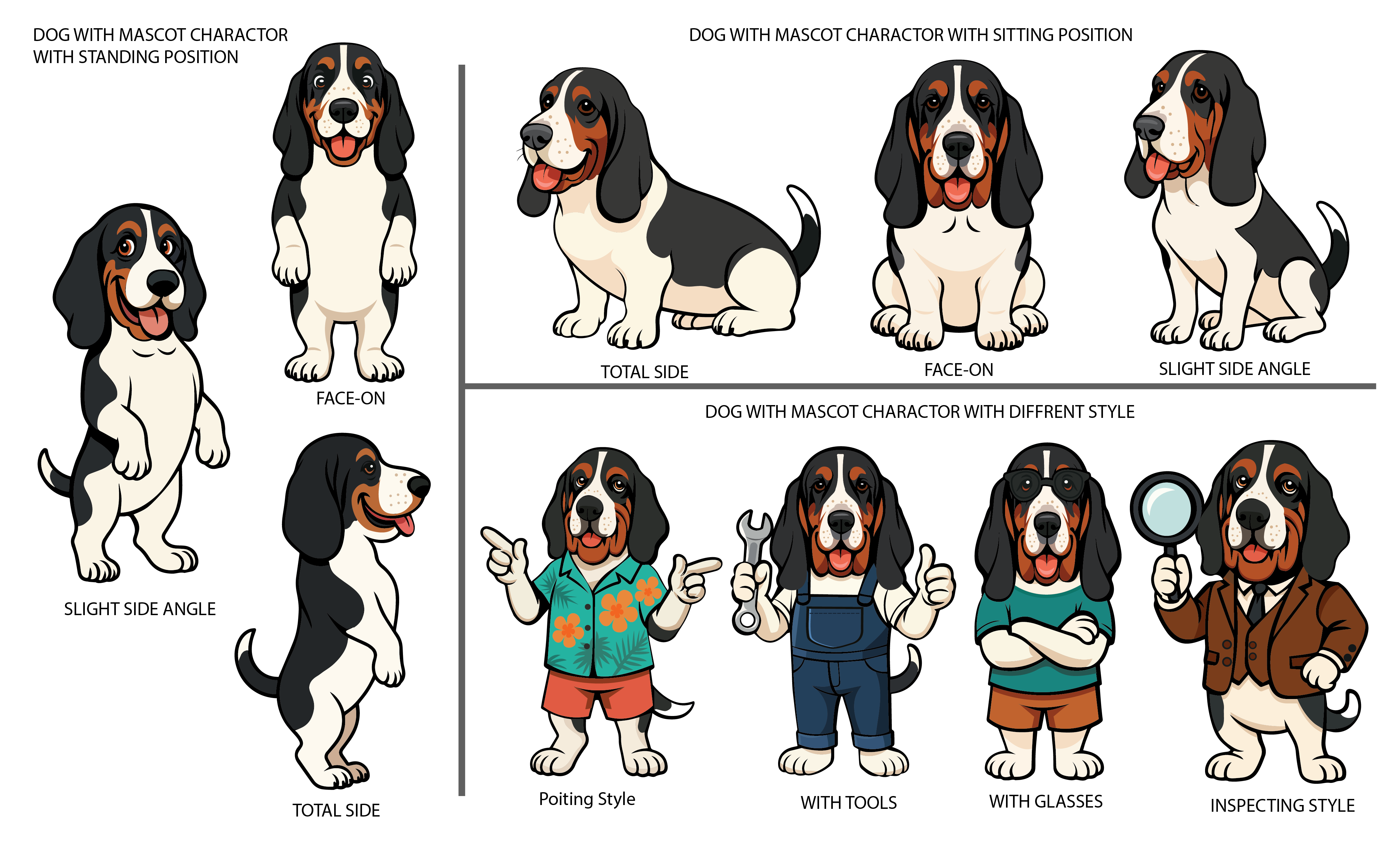 DOG WITH MASCOT CHARACTOR WITH STANDING POSITION

FACE-ON

SLIGHT SIDE ANGLE

TOTAL SIDE

DOG WITH MASCOT CHARACTOR WITH SITTING POSITION

TOTAL SIDE

FACE-ON

SLIGHT SIDE ANGLE

DOG WITH MASCOT CHARACTOR WITH DIFFRENT STYLE

Poiting Style

WITH TOOLS

WITH GLASSES

INSPECTING STYLE