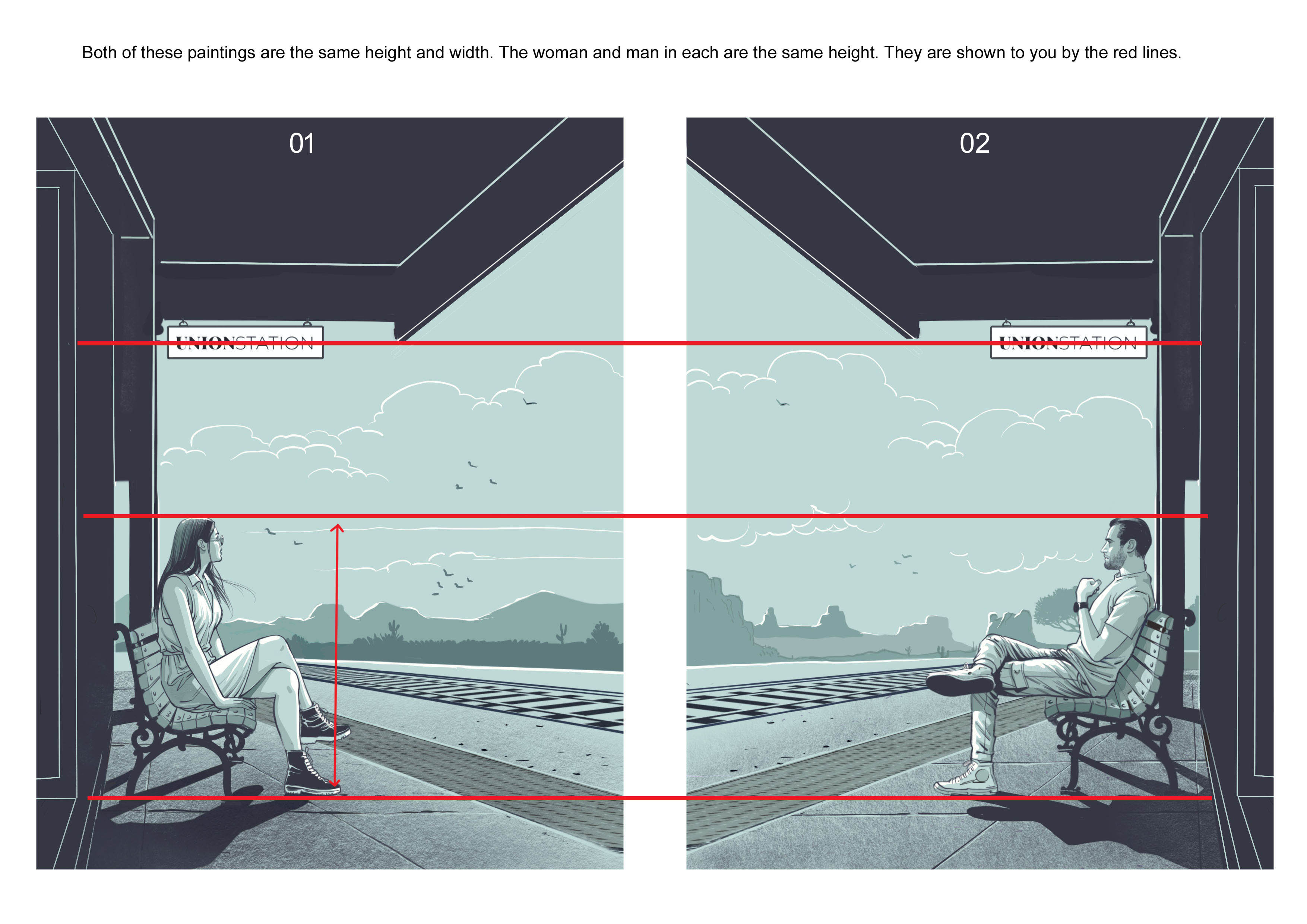 Both of these paintings are the same height and width. The woman and man in each are the same height. They are shown to you by the red lines.

01

UNIONSTATION

02

UNIONSTATION