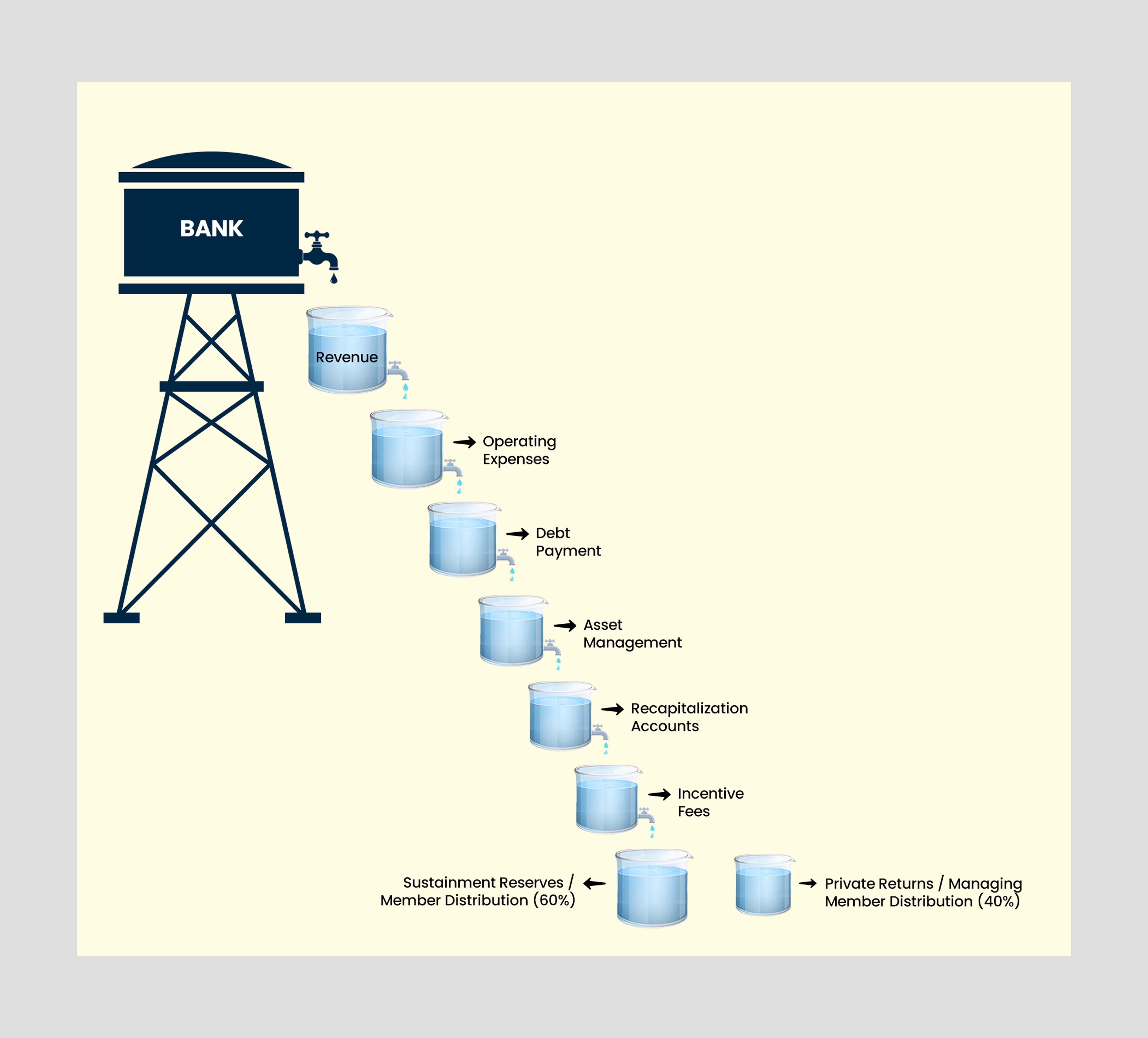 BANK

Revenue

Operating Expenses

Debt Payment

Asset Management

Recapitalization Accounts

Incentive Fees

Sustainment Reserves / Member Distribution (60%)

Private Returns / Managing Member Distribution (40%)