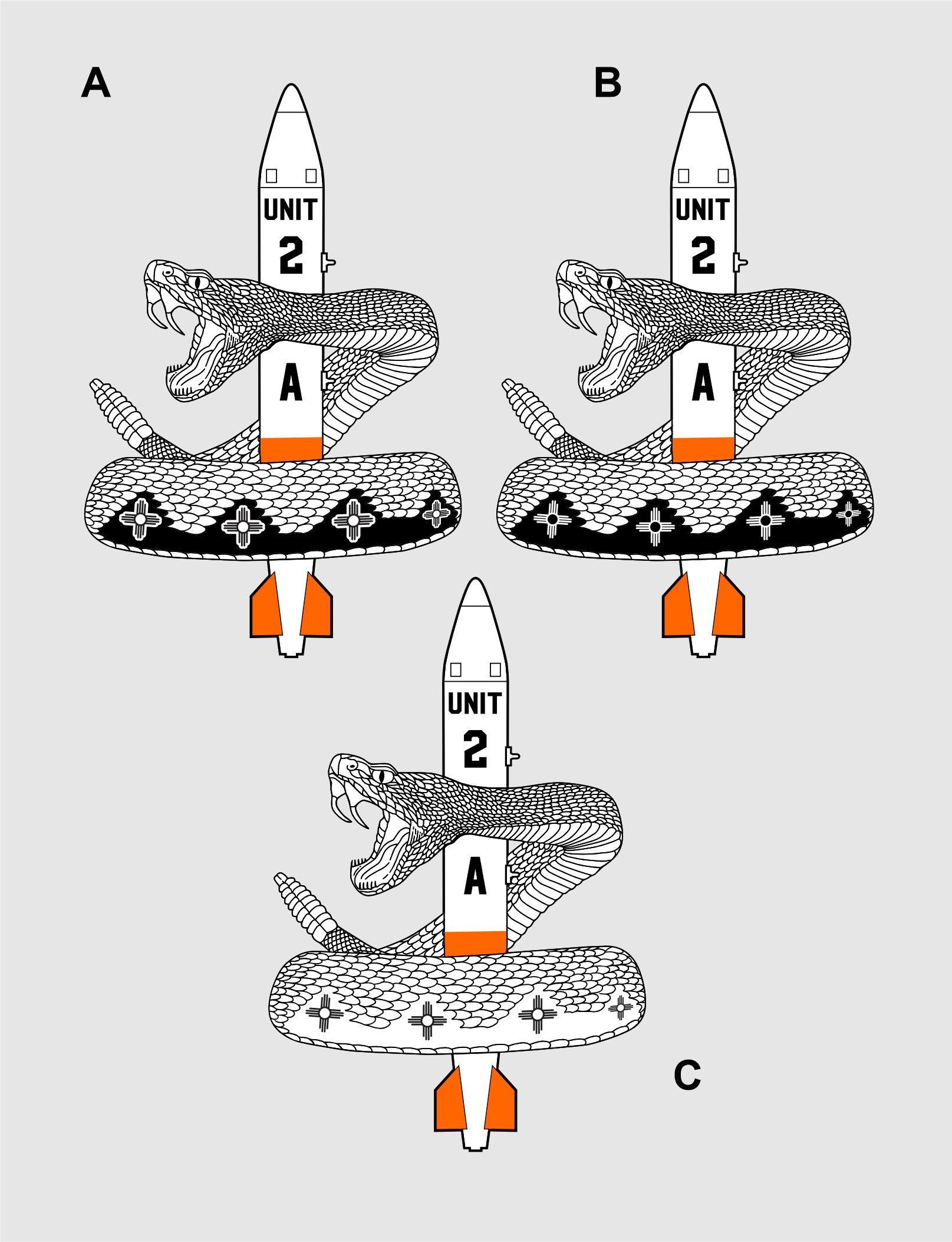 A

UNIT
2
A

B

UNIT
2
A

UNIT
2
A

C