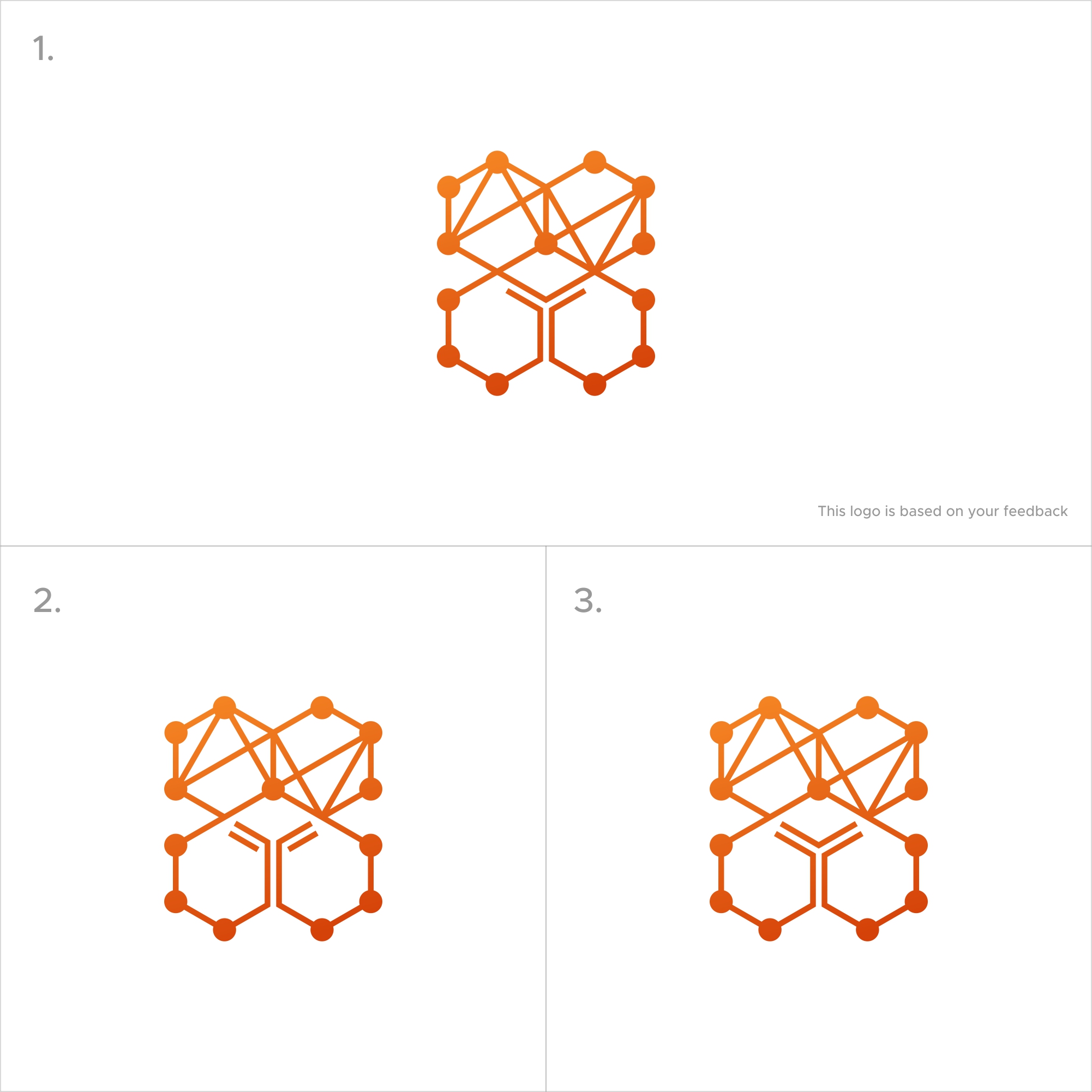 1.

This logo is based on your feedback

2.

3.