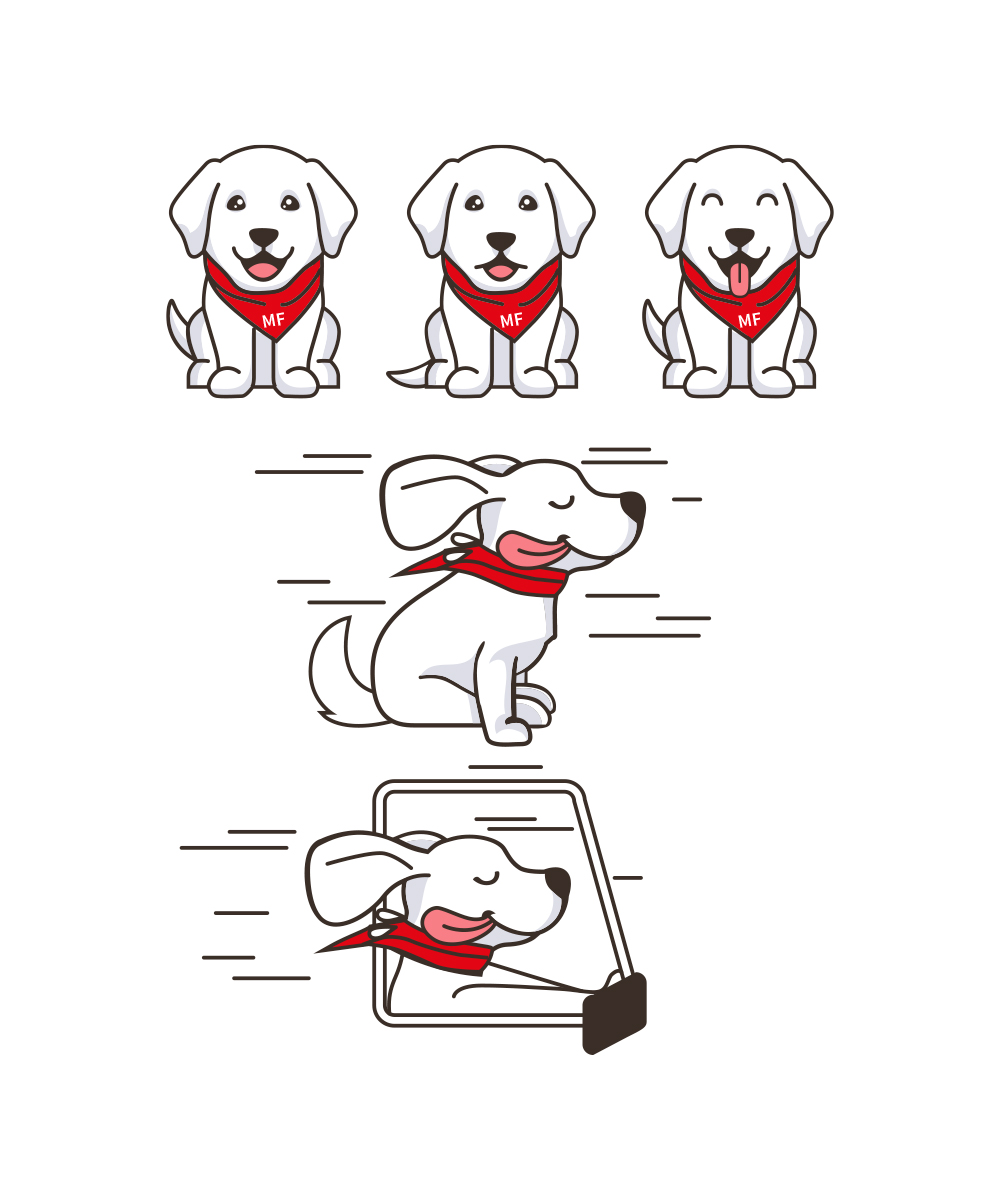 MF
MF
MF