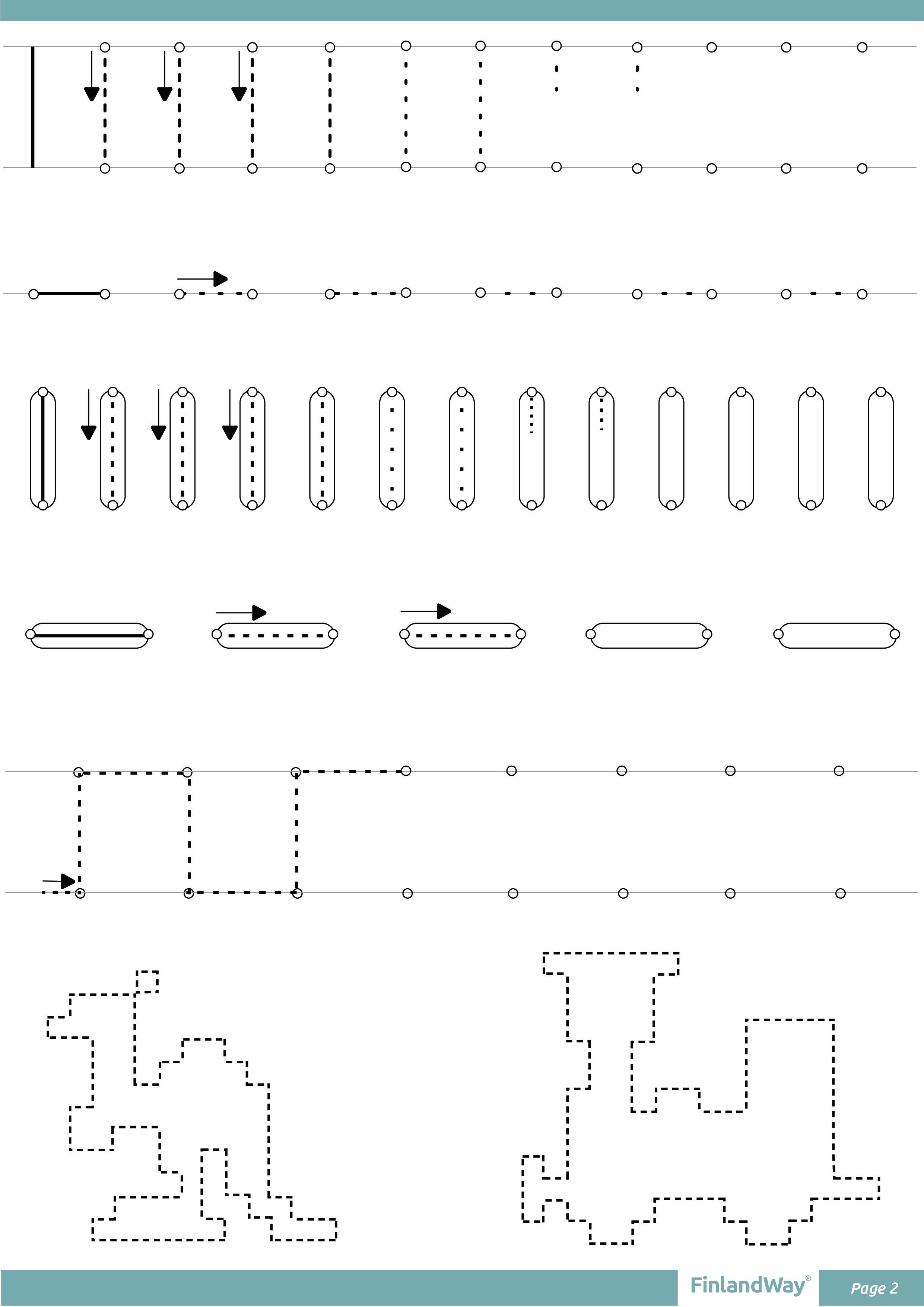 FinlandWay®

Page 2