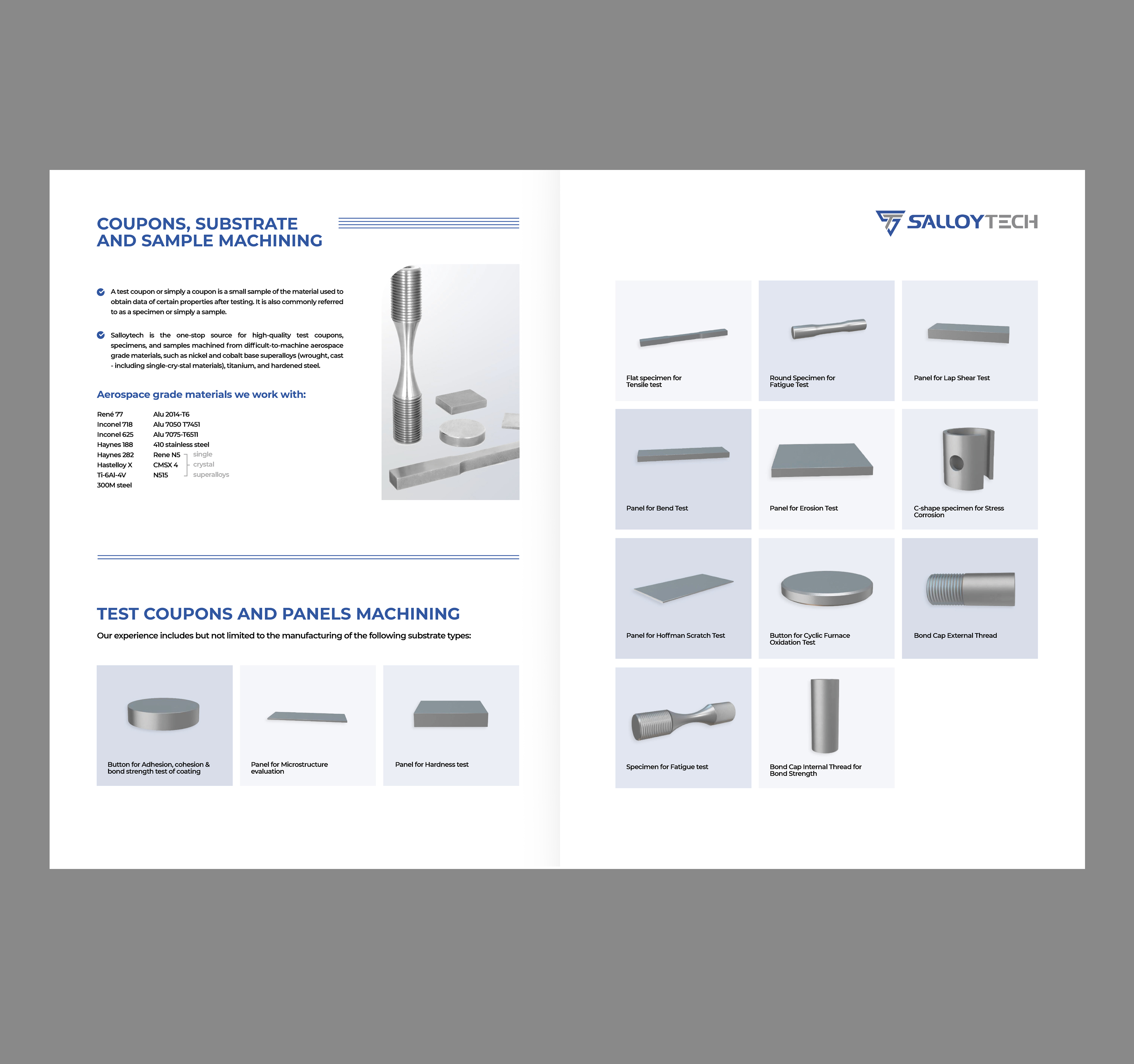 COUPONS, SUBSTRATE AND SAMPLE MACHINING

A test coupon or simply a coupon is a small sample of the material used to obtain data of certain properties after testing. It is also commonly referred to as a specimen or simply a sample.

Salloytech is the one-stop source for high-quality test coupons, specimens, and samples machined from difficult-to-machine aerospace grade materials, such as nickel and cobalt base superalloys (wrought, cast - including single-cry-stal materials), titanium, and hardened steel.

Aerospace grade materials we work with:

René 77
Inconel 718
Inconel 625
Haynes 188
Haynes 282
Hastelloy X
Ti-6Al-4V
300M steel

Alu 2014-T6
Alu 7050 T7451
Alu 7075-T6511
410 stainless steel
Rene N5
CMSX 4
N515

single crystal superalloys

TEST COUPONS AND PANELS MACHINING

Our experience includes but not limited to the manufacturing of the following substrate types:

Button for Adhesion, cohesion & bond strength test of coating

Panel for Microstructure evaluation

Panel for Hardness test

SALLOYTECH

Flat specimen for Tensile test

Round Specimen for Fatigue Test

Panel for Lap Shear Test

Panel for Bend Test

Panel for Erosion Test

C-shape specimen for Stress Corrosion

Panel for Hoffman Scratch Test

Button for Cyclic Furnace Oxidation Test

Bond Cap External Thread

Specimen for Fatigue test

Bond Cap Internal Thread for Bond Strength