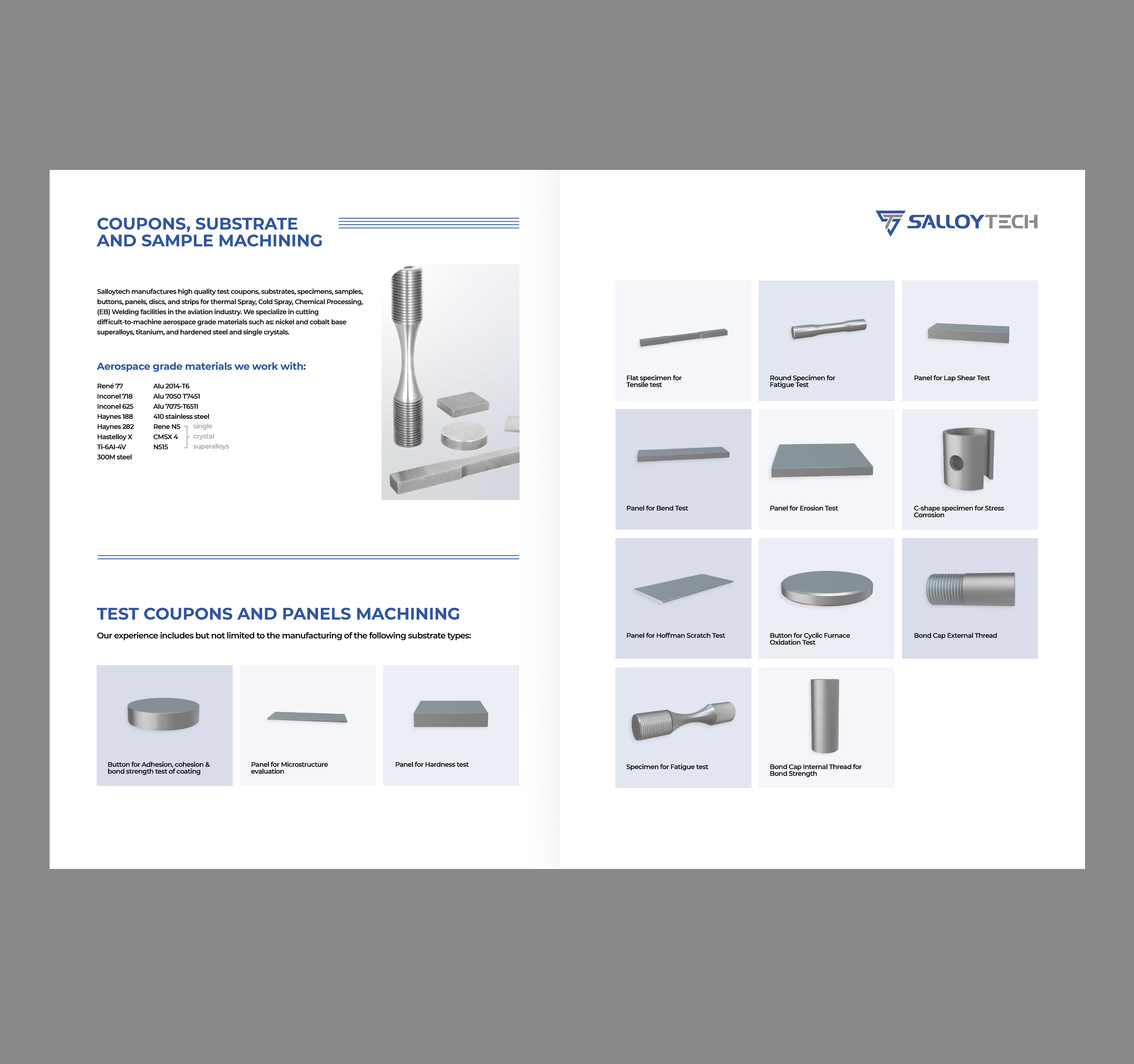 COUPONS, SUBSTRATE AND SAMPLE MACHINING

Salloytech manufactures high quality test coupons, substrates, specimens, samples, buttons, panels, discs, and strips for thermal Spray, Cold Spray, Chemical Processing, (EB) Welding facilities in the aviation industry. We specialize in cutting difficult-to-machine aerospace grade materials such as: nickel and cobalt base superalloys, titanium, and hardened steel and single crystals.

Aerospace grade materials we work with:

René 77
Inconel 718
Inconel 625
Haynes 188
Haynes 282
Hastelloy X
Ti-6Al-4V
300M steel

Alu 2014-T6
Alu 7050 T7451
Alu 7075-T6511
410 stainless steel
Rene N5
CMSX 4
N515
single crystal superalloys

TEST COUPONS AND PANELS MACHINING

Our experience includes but not limited to the manufacturing of the following substrate types:

Button for Adhesion, cohesion & bond strength test of coating

Panel for Microstructure evaluation

Panel for Hardness test

SALLOYTECH

Flat specimen for Tensile test

Round Specimen for Fatigue Test

Panel for Lap Shear Test

Panel for Bend Test

Panel for Erosion Test

C-shape specimen for Stress Corrosion

Panel for Hoffman Scratch Test

Button for Cyclic Furnace Oxidation Test

Bond Cap External Thread

Specimen for Fatigue test

Bond Cap Internal Thread for Bond Strength