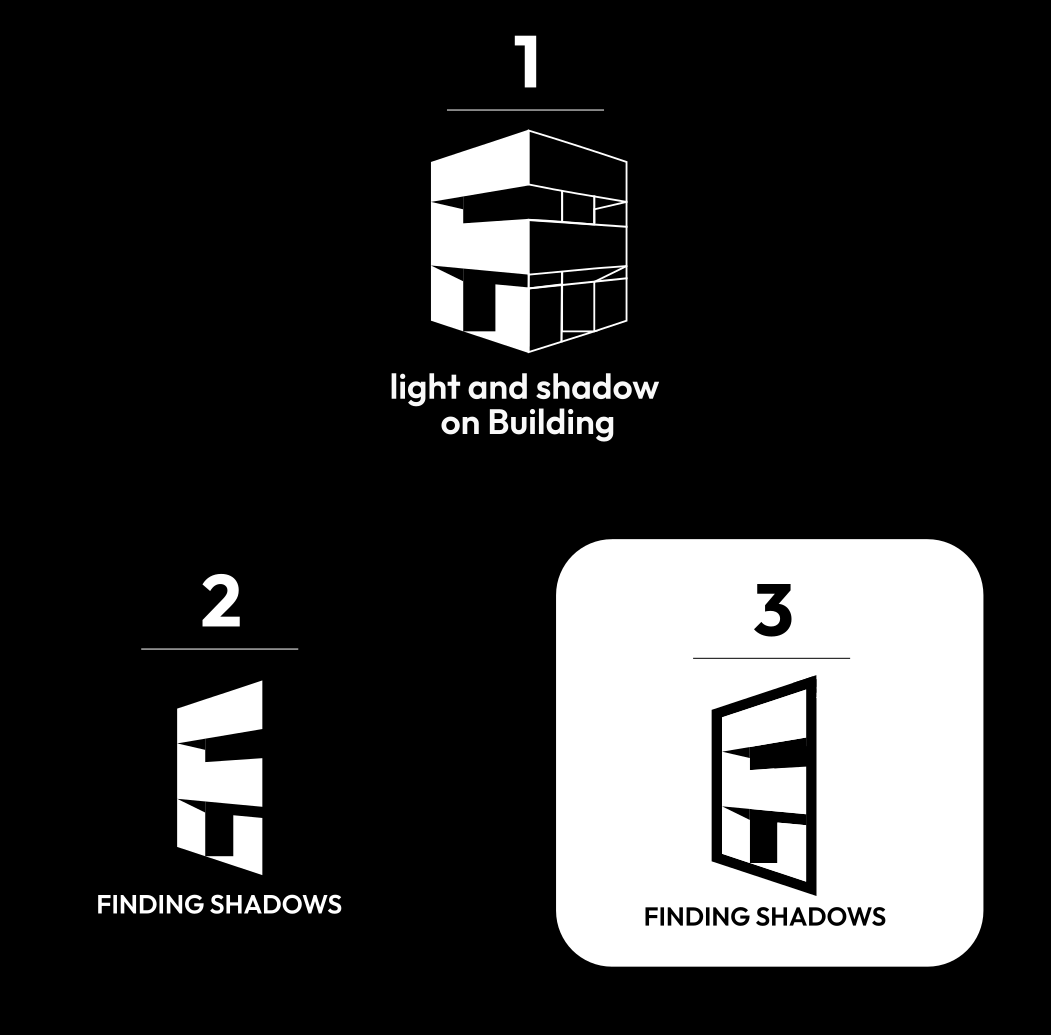 1

light and shadow on Building

2

FINDING SHADOWS

3

FINDING SHADOWS