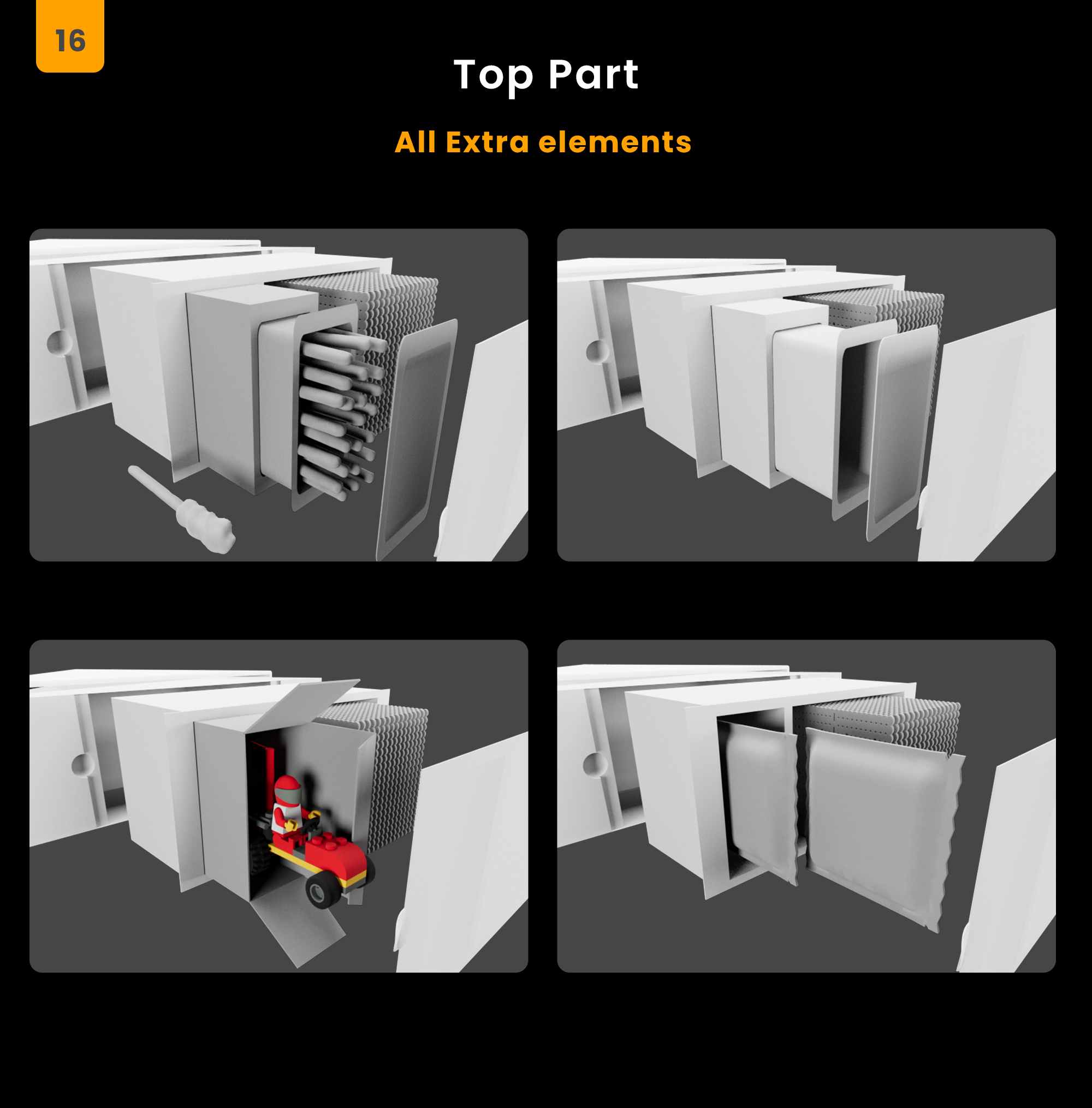 16

Top Part

All Extra elements