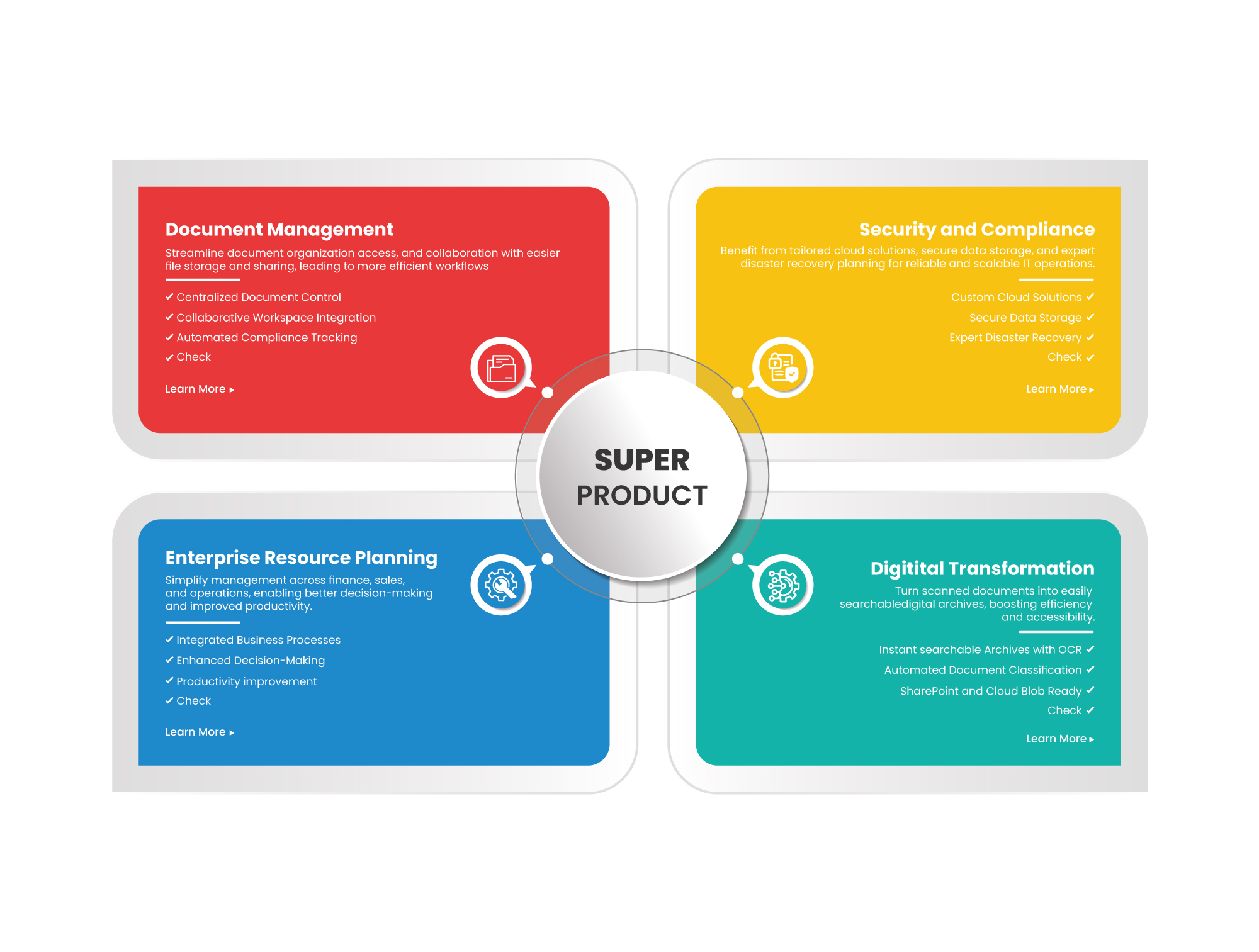 Document Management

Streamline document organization access, and collaboration with easier file storage and sharing, leading to more efficient workflows

✓ Centralized Document Control
✓ Collaborative Workspace Integration
✓ Automated Compliance Tracking
✓ Check

Learn More ▸

Security and Compliance

Benefit from tailored cloud solutions, secure data storage, and expert disaster recovery planning for reliable and scalable IT operations.

Custom Cloud Solutions ✓
Secure Data Storage ✓
Expert Disaster Recovery ✓
Check ✓

Learn More ▸

SUPER
PRODUCT

Enterprise Resource Planning

Simplify management across finance, sales, and operations, enabling better decision-making and improved productivity.

✓ Integrated Business Processes
✓ Enhanced Decision-Making
✓ Productivity improvement
✓ Check

Learn More ▸

Digitital Transformation

Turn scanned documents into easily searchabledigital archives, boosting efficiency and accessibility.

Instant searchable Archives with OCR ✓
Automated Document Classification ✓
SharePoint and Cloud Blob Ready ✓
Check ✓

Learn More ▸